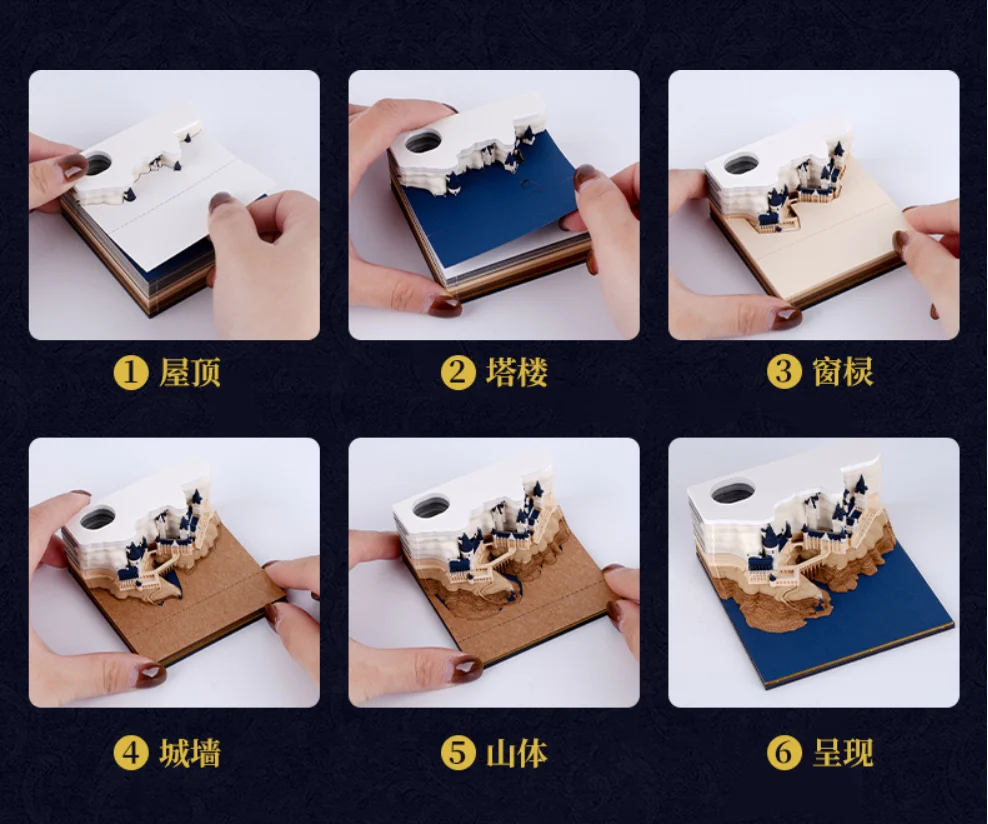 1 屋顶

2 塔楼

3 窗棂

4 城墙

5 山体

6 呈现