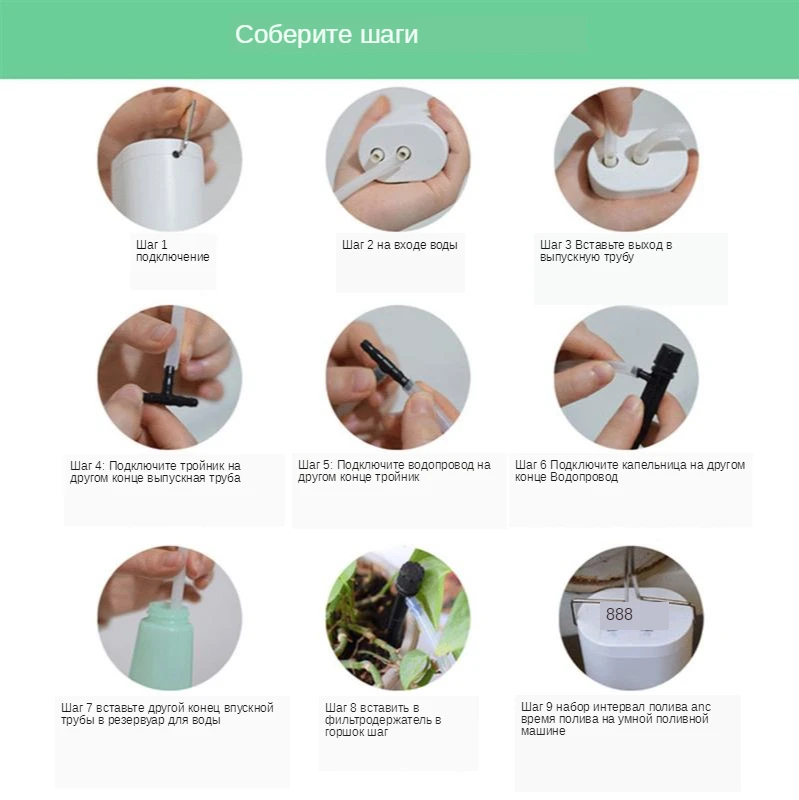 Соберите шаги

Шаг 1 подключение

Шаг 2 на входе воды

Шаг 3 Вставьте выход в выпускную трубу

Шаг 4: Подключите тройник на другом конце выпускная труба

Шаг 5: Подключите водопровод на другом конце тройник

Шаг 6 Подключите капельница на другом конце Водопровод

Шаг 7 вставьте другой конец впускной трубы в резервуар для воды

Шаг 8 вставить в фильтродержатель в горшок шаг

888

Шаг 9 набор интервал полива апс время полива на умной поливной машине