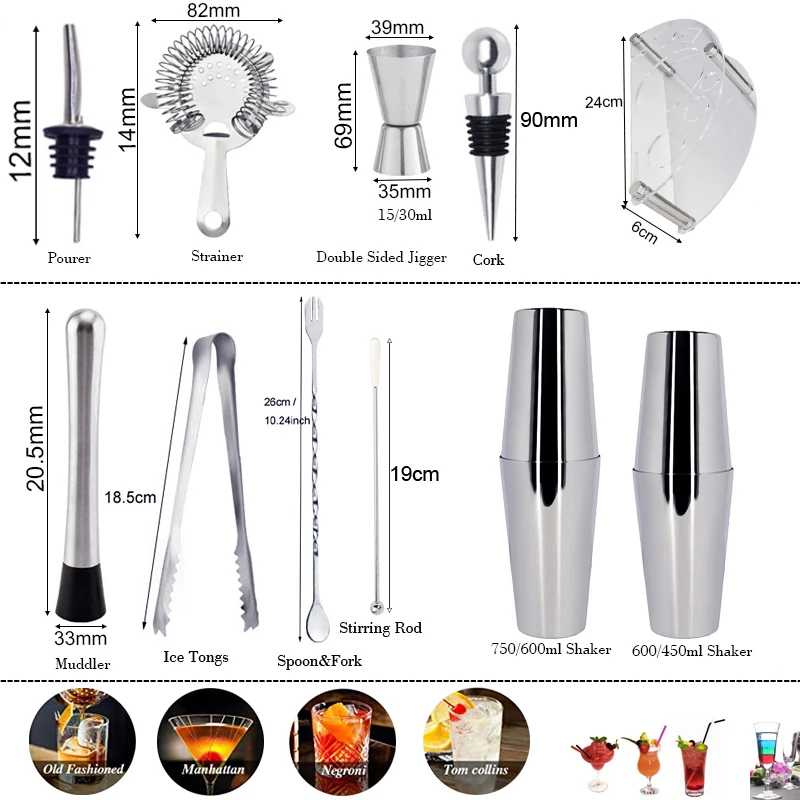 12mm

Pourer

82mm

14mm

Strainer

39mm

69mm

35mm

15/30ml

Double Sided Jigger

90mm

Cork

24cm

6cm

20.5mm

33mm

Muddler

18.5cm

Ice Tongs

26cm / 10.24inch

Spoon&Fork

19cm

Stirring Rod

750/600ml Shaker

600/450ml Shaker

Old Fashioned

Manhattan

Negroni

Tom collins