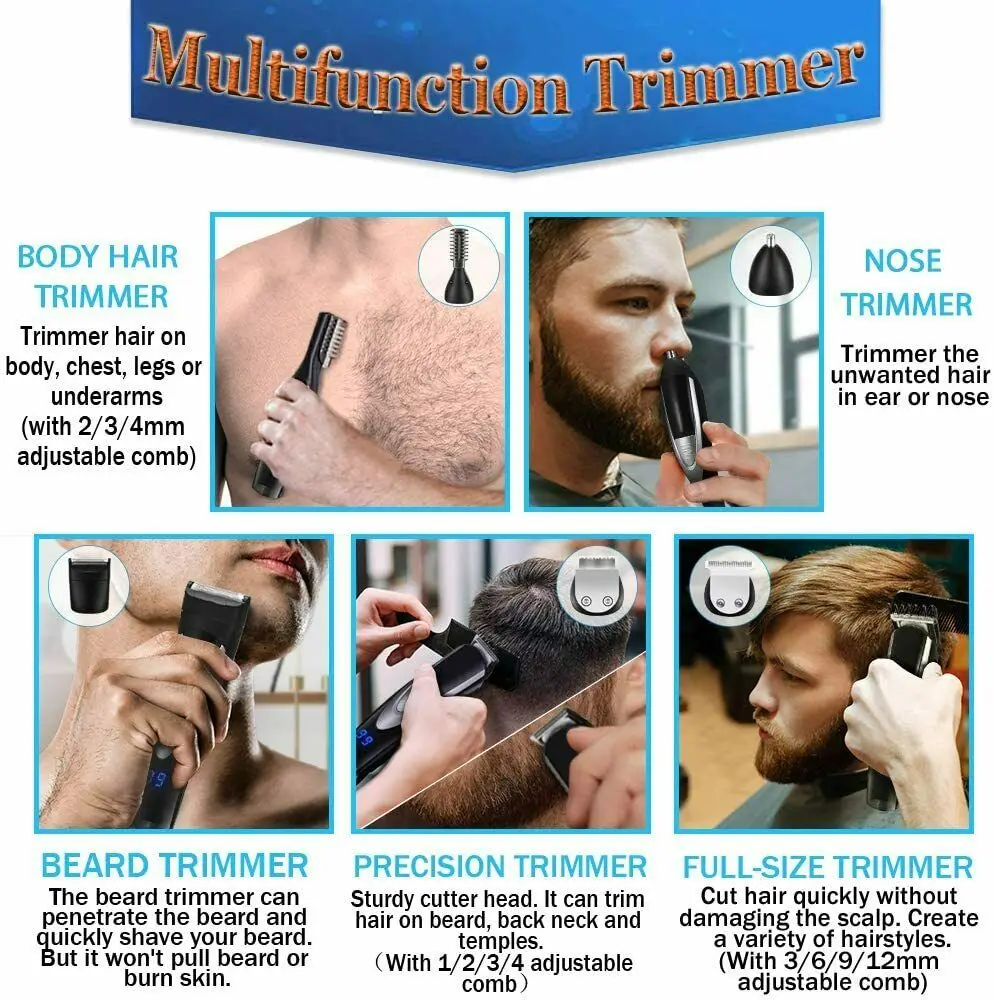 Multifunction Trimmer

BODY HAIR TRIMMER

Trimmer hair on body, chest, legs or underarms (with 2/3/4mm adjustable comb)

NOSE TRIMMER

Trimmer the unwanted hair in ear or nose

BEARD TRIMMER

The beard trimmer can penetrate the beard and quickly shave your beard. But it won't pull beard or burn skin.

PRECISION TRIMMER

Sturdy cutter head. It can trim hair on beard, back neck and temples. （With 1/2/3/4 adjustable comb）

FULL-SIZE TRIMMER

Cut hair quickly without damaging the scalp. Create a variety of hairstyles. (With 3/6/9/12mm adjustable comb)