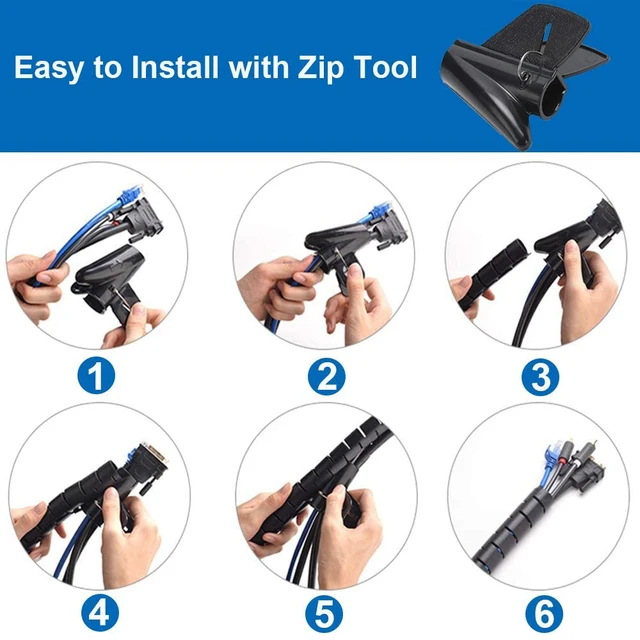 Easy to Install with Zip Tool

1

2

3

4

5

6