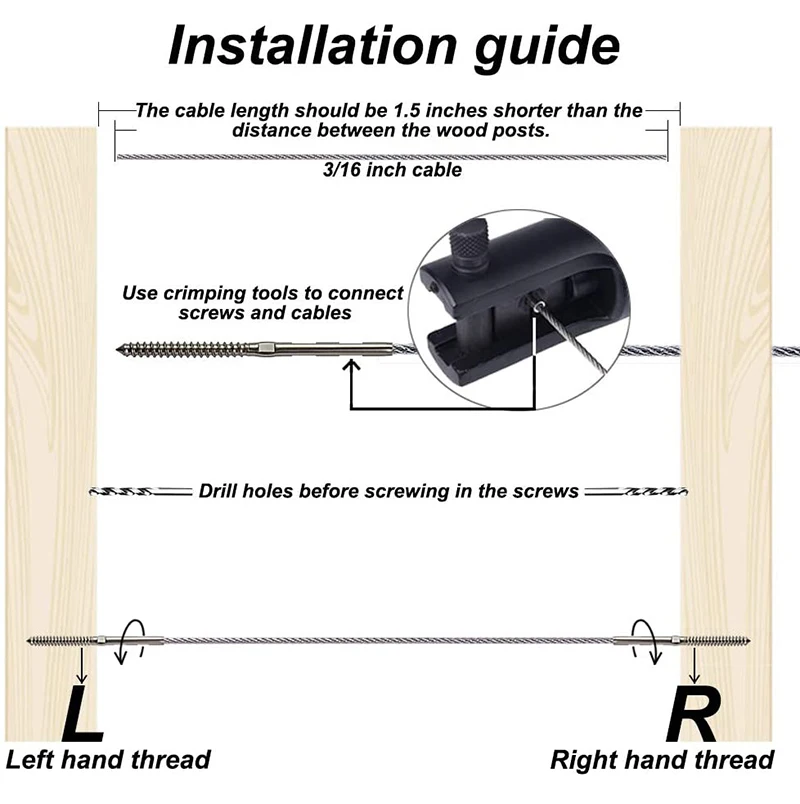 Installation guide

The cable length should be 1.5 inches shorter than the distance between the wood posts.

3/16 inch cable

Use crimping tools to connect screws and cables

Drill holes before screwing in the screws

L

Left hand thread

R

Right hand thread