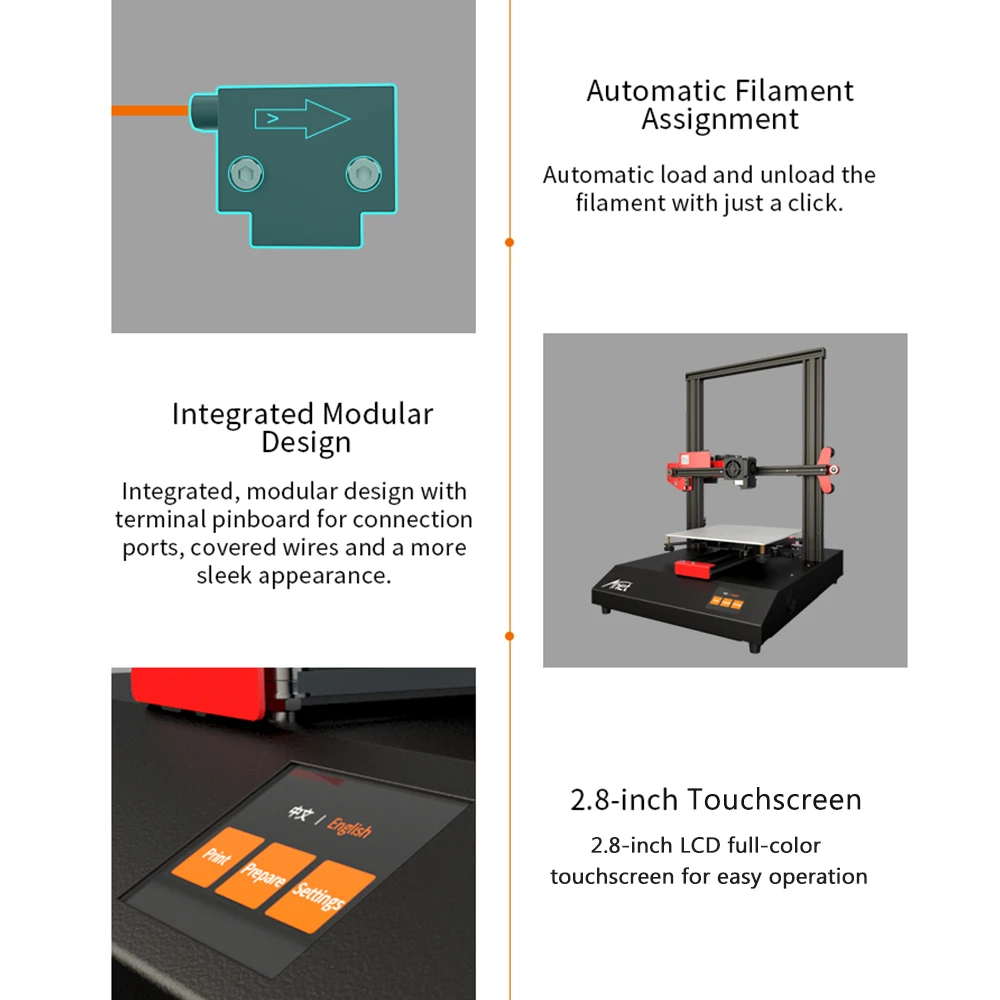 Automatic Filament Assignment

Automatic load and unload the filament with just a click.

Integrated Modular Design

Integrated, modular design with terminal pinboard for connection ports, covered wires and a more sleek appearance.

Anet

中文 / English

Print

Prepare

Settings

2.8-inch Touchscreen

2.8-inch LCD full-color touchscreen for easy operation