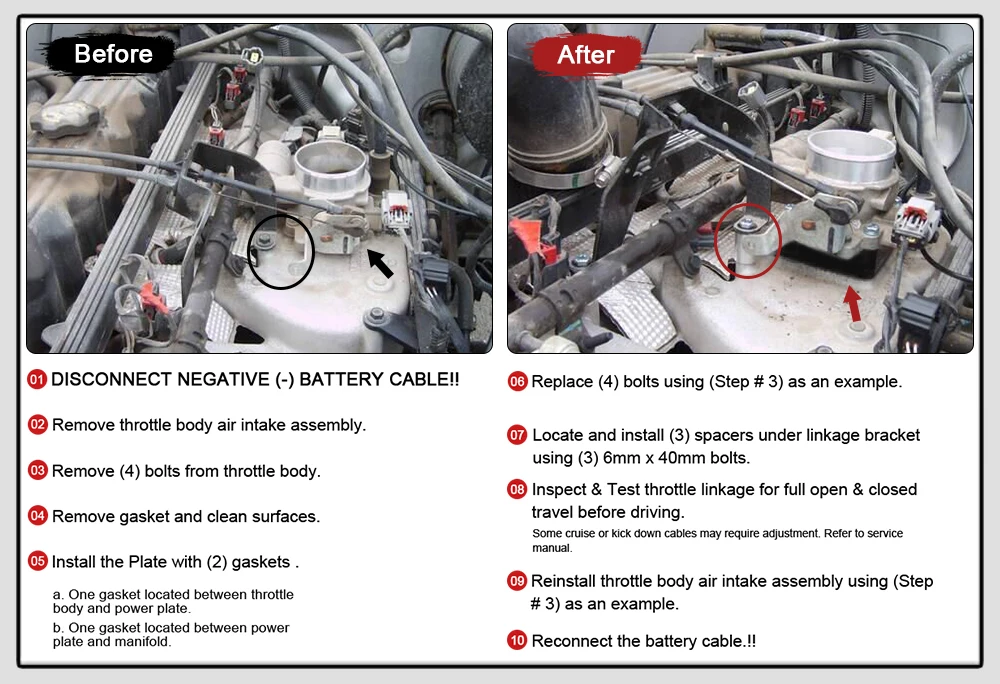 Before

After

01 DISCONNECT NEGATIVE (-) BATTERY CABLE!!

02 Remove throttle body air intake assembly.

03 Remove (4) bolts from throttle body.

04 Remove gasket and clean surfaces.

05 Install the Plate with (2) gaskets .

a. One gasket located between throttle body and power plate.
b. One gasket located between power plate and manifold.

06 Replace (4) bolts using (Step # 3) as an example.

07 Locate and install (3) spacers under linkage bracket using (3) 6mm x 40mm bolts.

08 Inspect & Test throttle linkage for full open & closed travel before driving.
Some cruise or kick down cables may require adjustment. Refer to service manual.

09 Reinstall throttle body air intake assembly using (Step # 3) as an example.

10 Reconnect the battery cable.!!