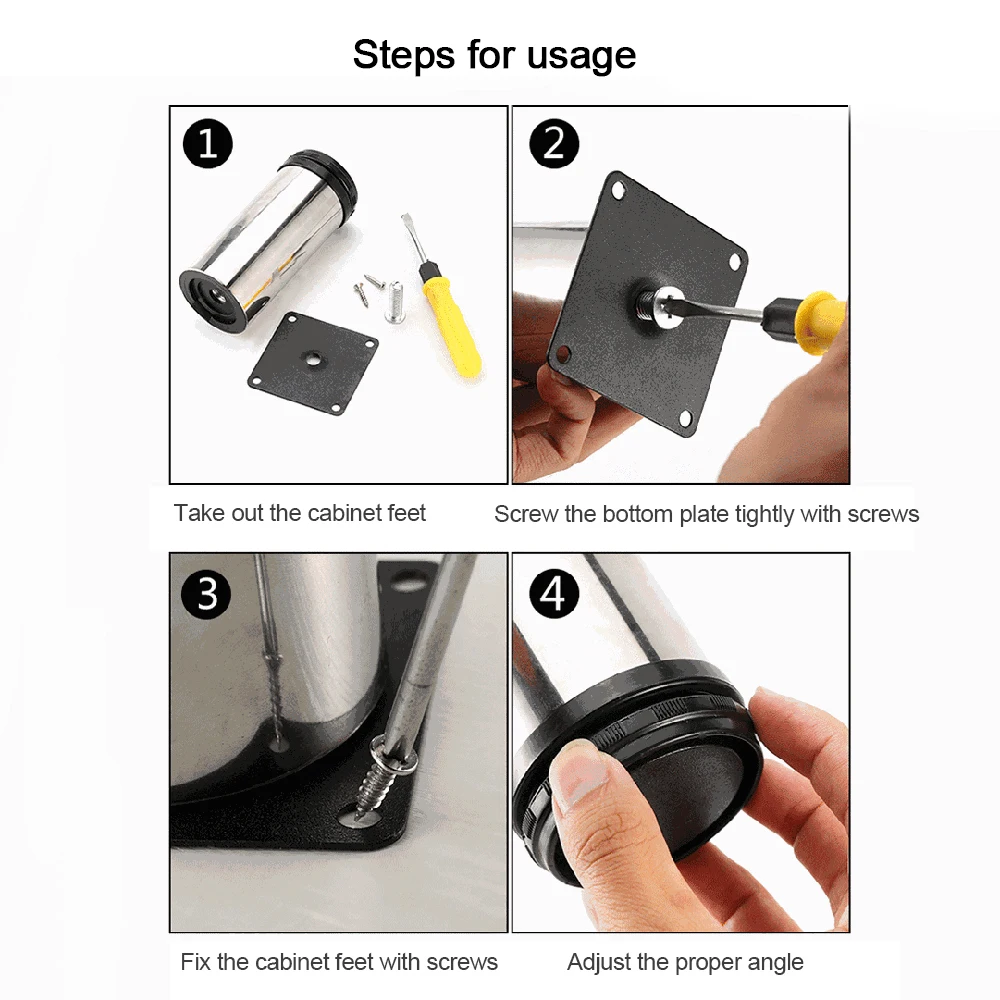 Steps for usage

1

2

Take out the cabinet feet

Screw the bottom plate tightly with screws

3

4

Fix the cabinet feet with screws

Adjust the proper angle