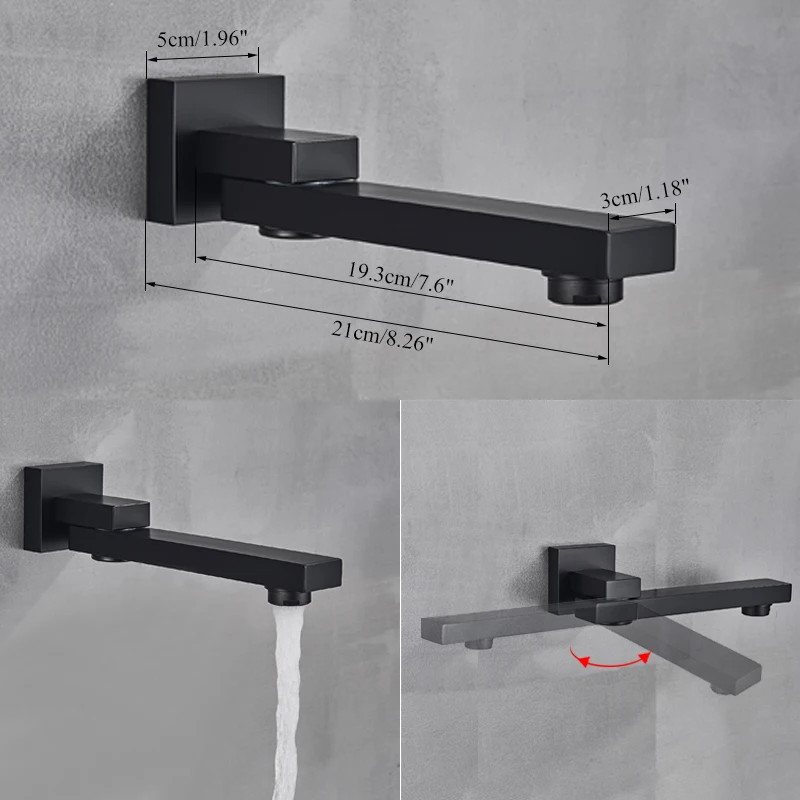 5cm/1.96"

3cm/1.18"

19.3cm/7.6"

21cm/8.26"