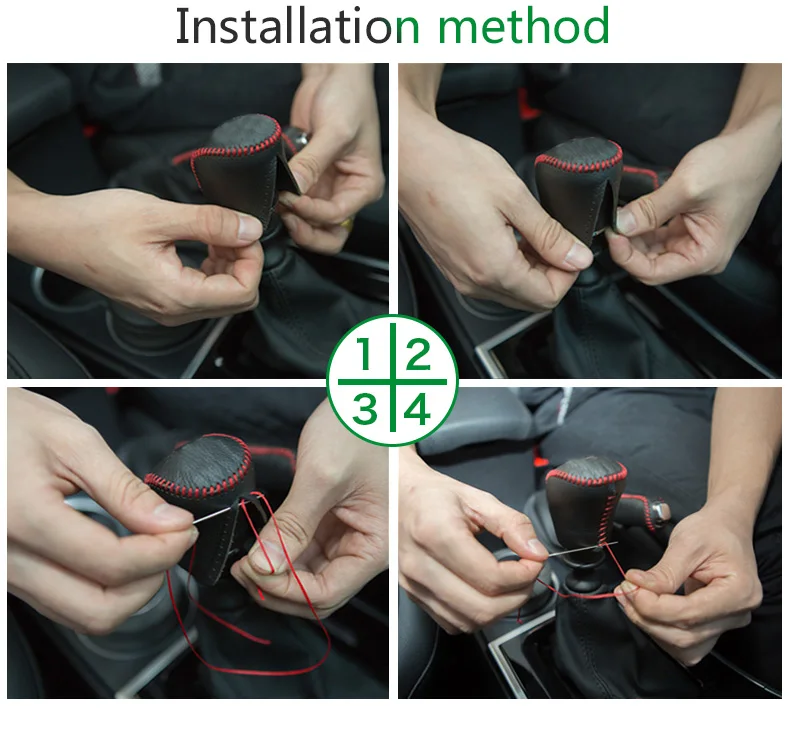 Installation method

1 2
3 4