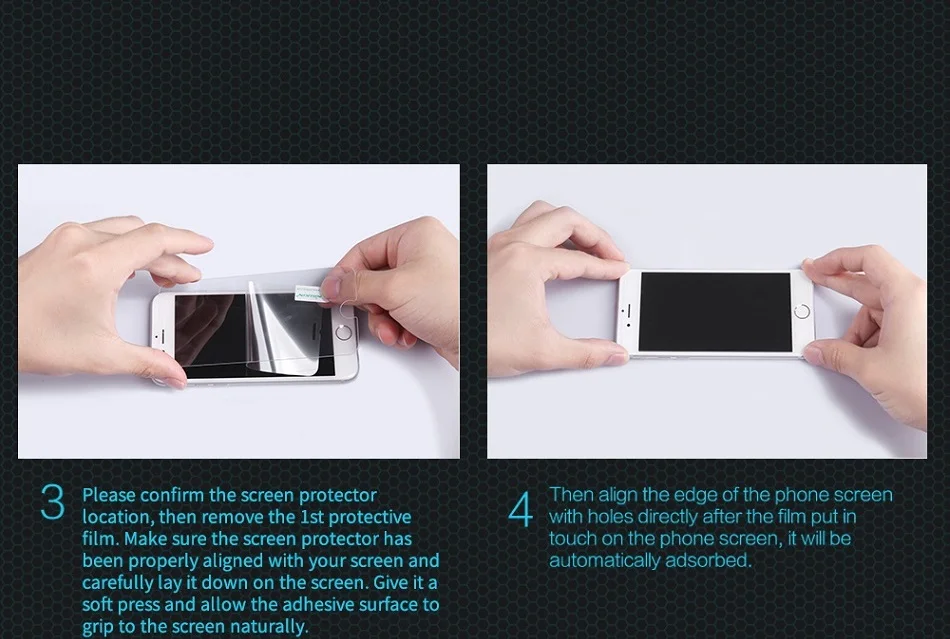 3 Please confirm the screen protector location, then remove the 1st protective film. Make sure the screen protector has been properly aligned with your screen and carefully lay it down on the screen. Give it a soft press and allow the adhesive surface to grip to the screen naturally.

4 Then align the edge of the phone screen with holes directly after the film put in touch on the phone screen, it will be automatically adsorbed.