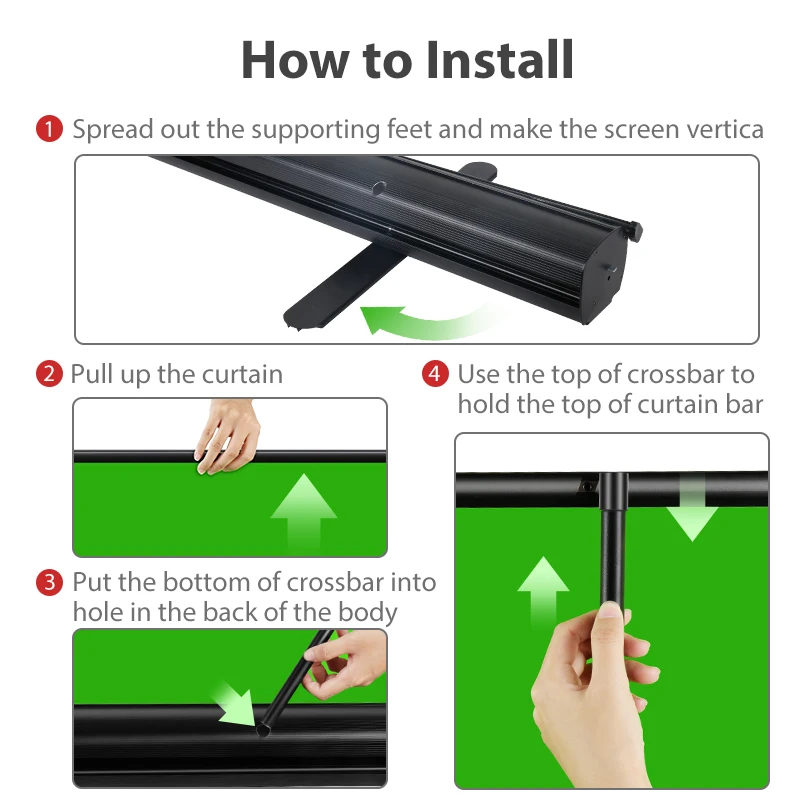 How to Install

1 Spread out the supporting feet and make the screen vertica

2 Pull up the curtain

3 Put the bottom of crossbar into hole in the back of the body

4 Use the top of crossbar to hold the top of curtain bar