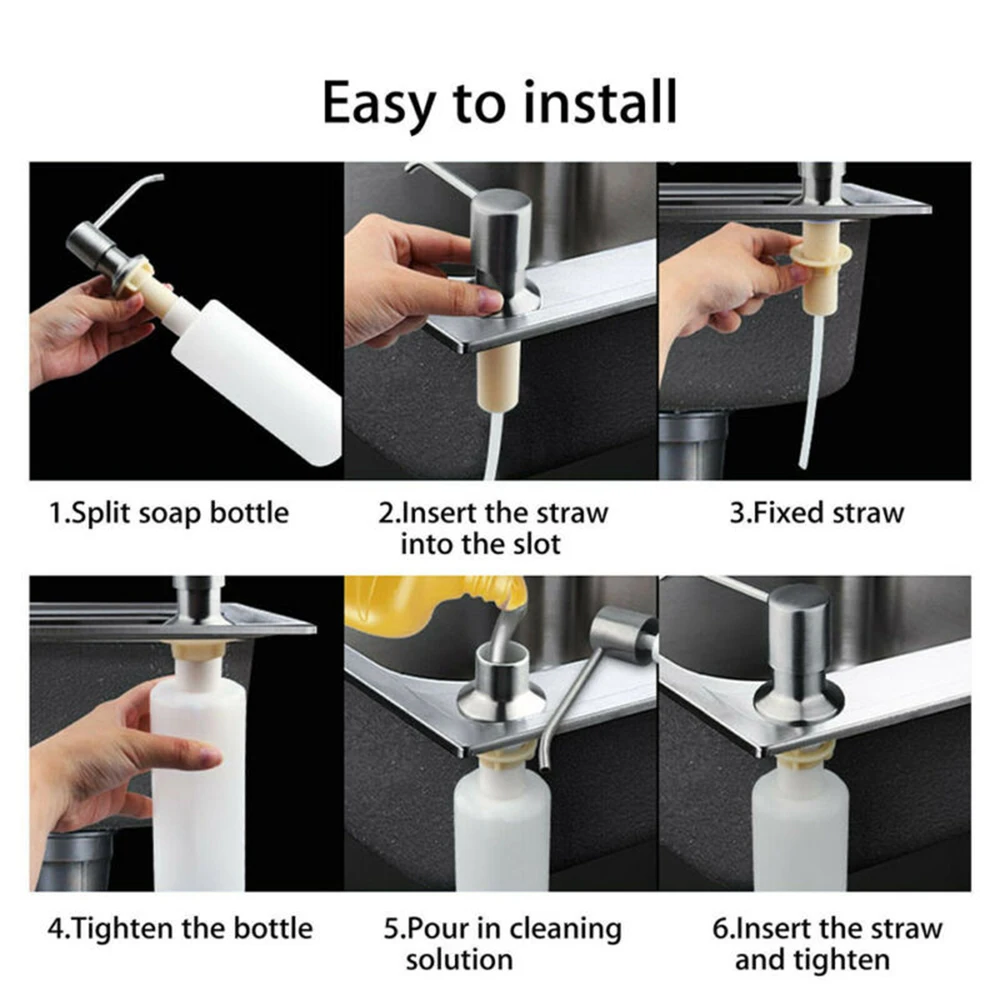 Easy to install

1.Split soap bottle

2.Insert the straw into the slot

3.Fixed straw

4.Tighten the bottle

5.Pour in cleaning solution

6.Insert the straw and tighten