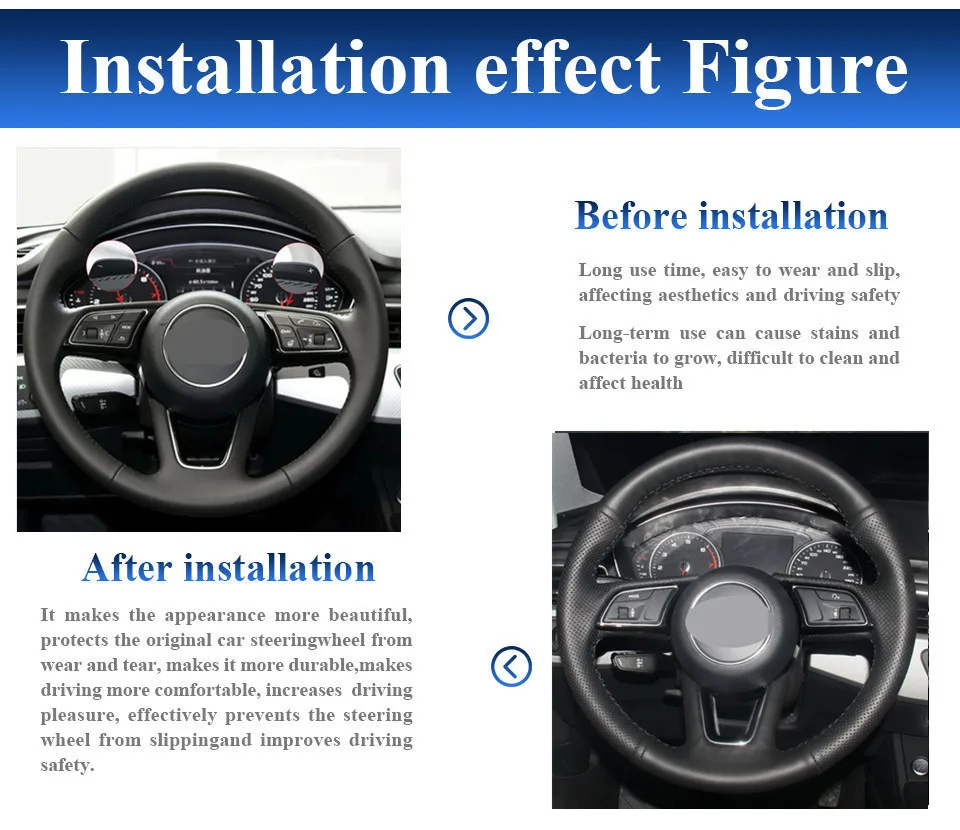 Installation effect Figure

Before installation

Long use time, easy to wear and slip, affecting aesthetics and driving safety

Long-term use can cause stains and bacteria to grow, difficult to clean and affect health

After installation

It makes the appearance more beautiful, protects the original car steeringwheel from wear and tear, makes it more durable,makes driving more comfortable, increases driving pleasure, effectively prevents the steering wheel from slippingand improves driving safety.