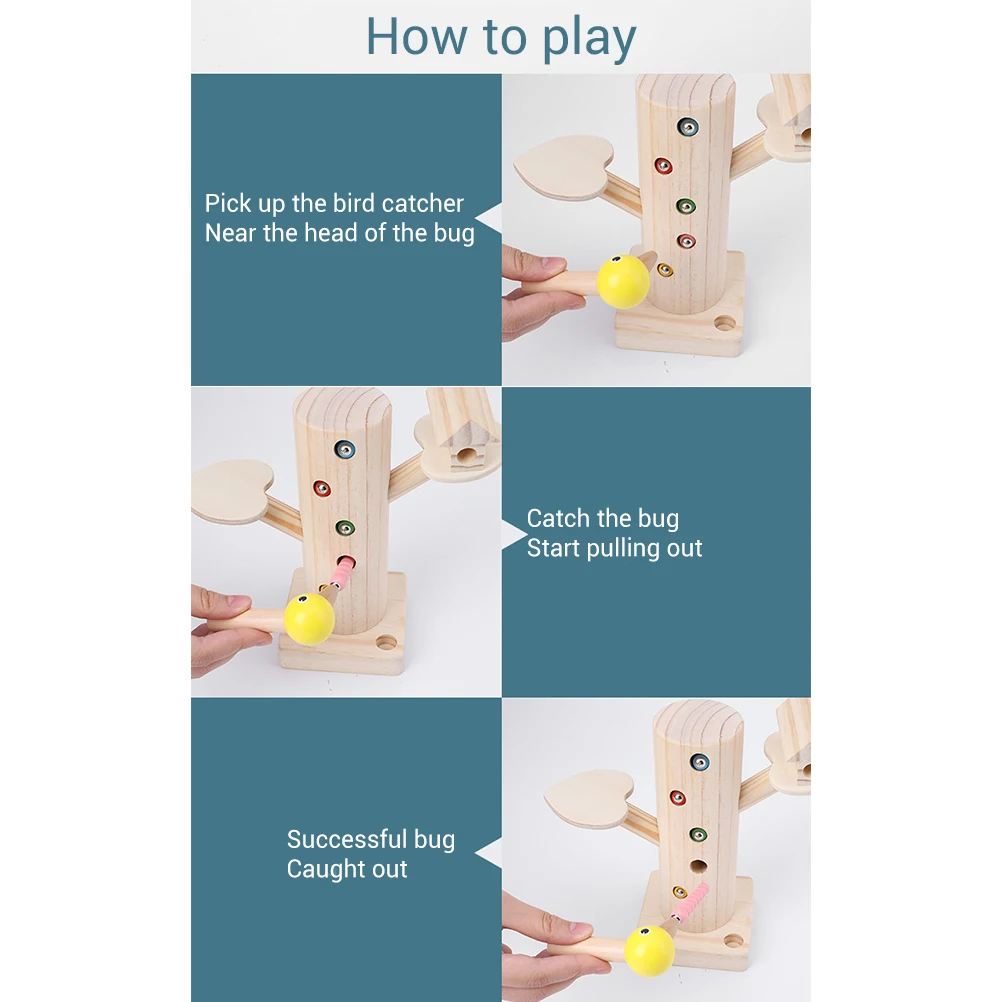 How to play

Pick up the bird catcher
Near the head of the bug

Catch the bug
Start pulling out

Successful bug
Caught out