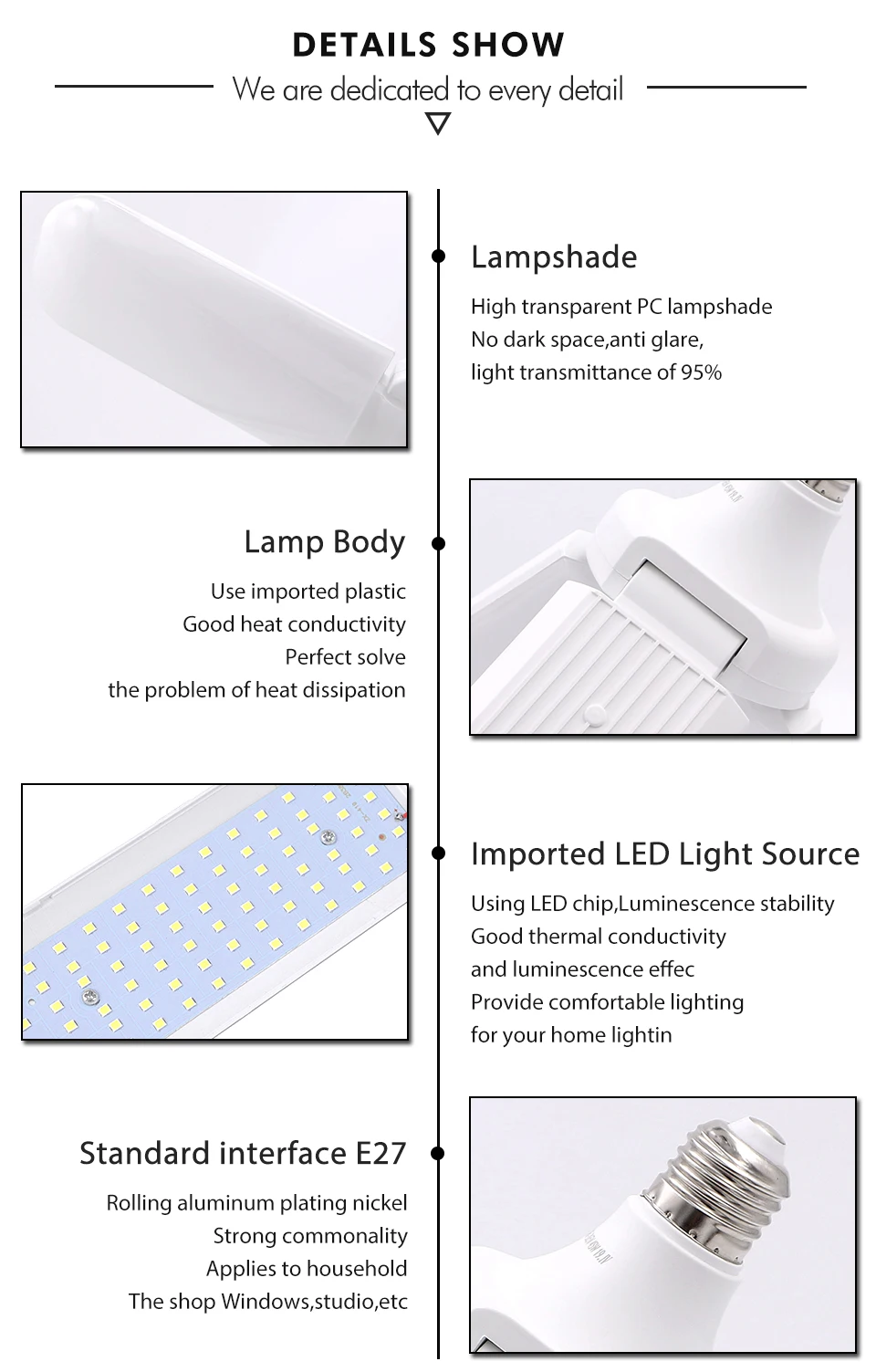 DETAILS SHOW

We are dedicated to every detail

Lampshade

High transparent PC lampshade
No dark space,anti glare,
light transmittance of 95%

Lamp Body

Use imported plastic
Good heat conductivity
Perfect solve
the problem of heat dissipation

Imported LED Light Source

Using LED chip,Luminescence stability
Good thermal conductivity
and luminescence effec
Provide comfortable lighting
for your home lightin

Standard interface E27

Rolling aluminum plating nickel
Strong commonality
Applies to household
The shop Windows,studio,etc