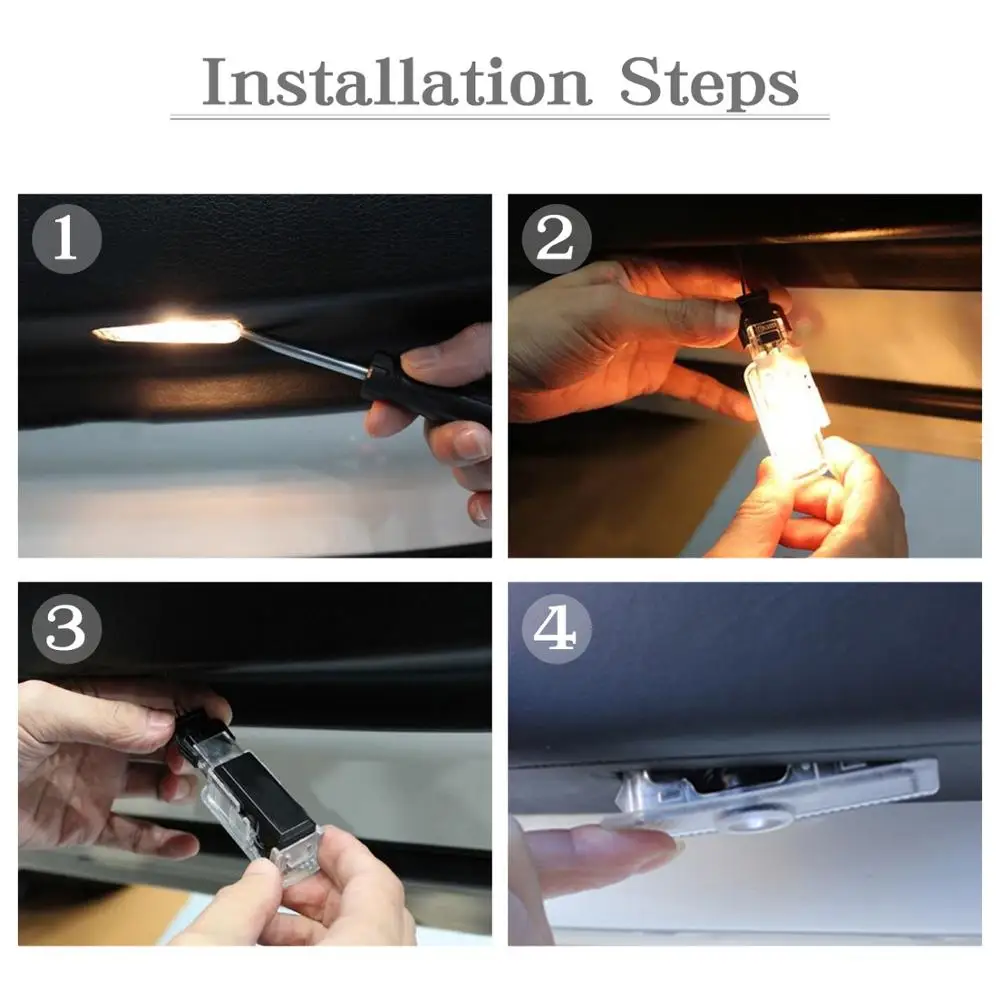 Installation Steps

1

2

3

4