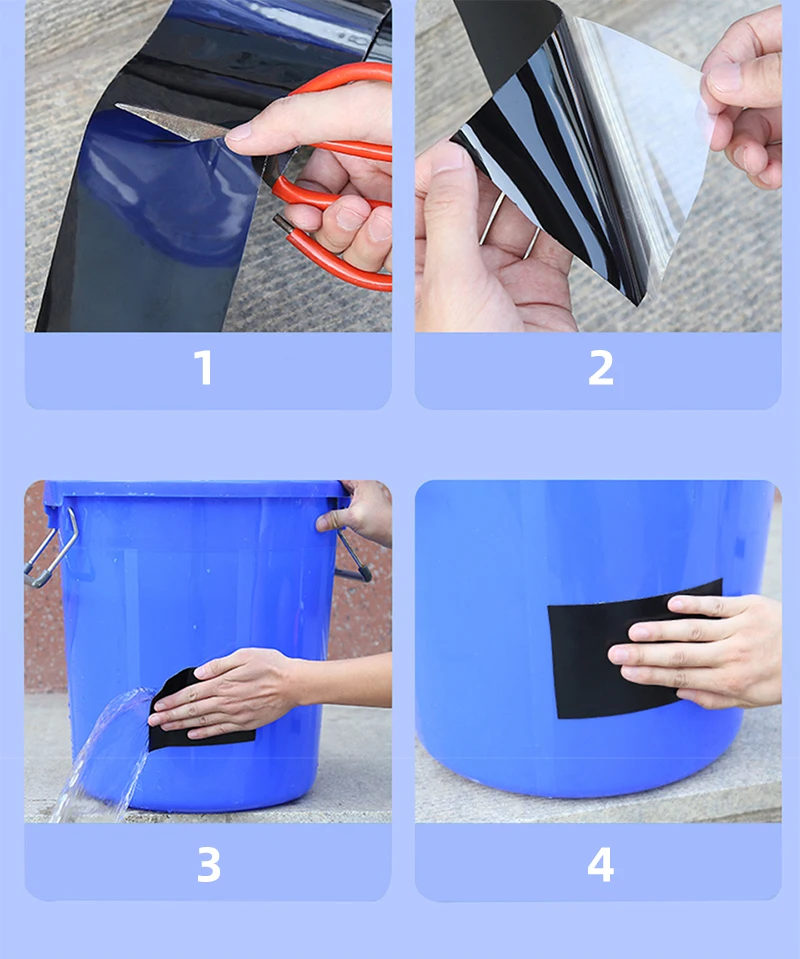 1

2

3

4