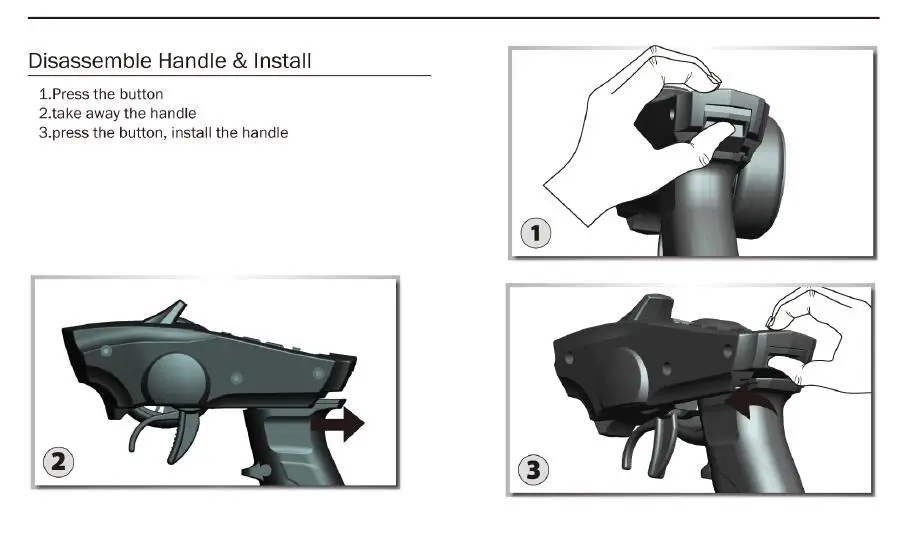 Disassemble Handle & Install

1.Press the button
2.take away the handle
3.press the button, install the handle

1

2

3