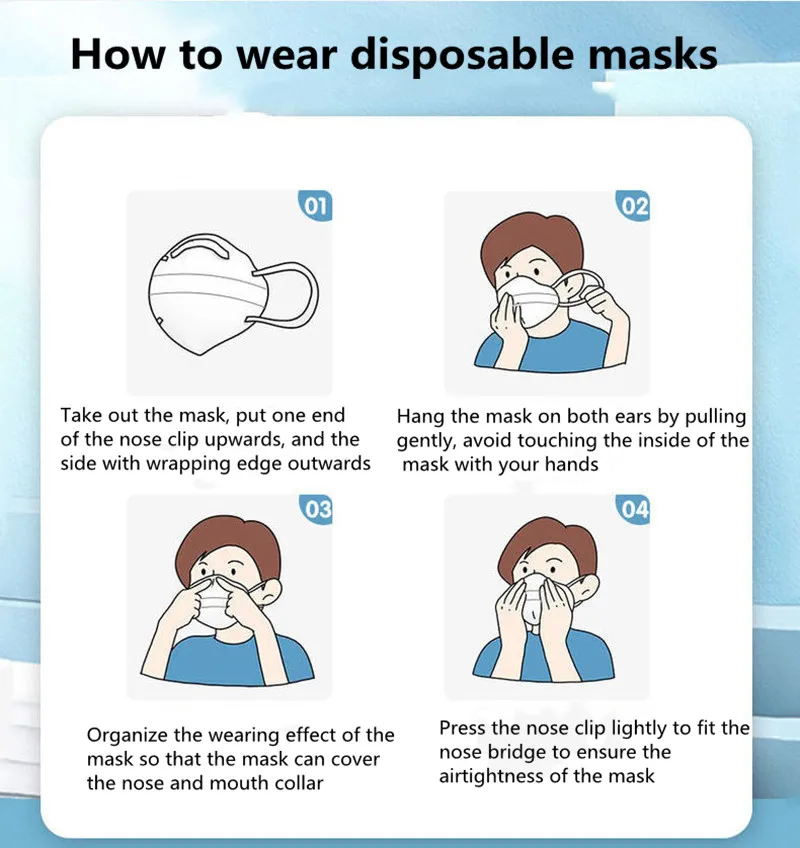 How to wear disposable masks

01

Take out the mask, put one end of the nose clip upwards, and the side with wrapping edge outwards

02

Hang the mask on both ears by pulling gently, avoid touching the inside of the mask with your hands

03

Organize the wearing effect of the mask so that the mask can cover the nose and mouth collar

04

Press the nose clip lightly to fit the nose bridge to ensure the airtightness of the mask