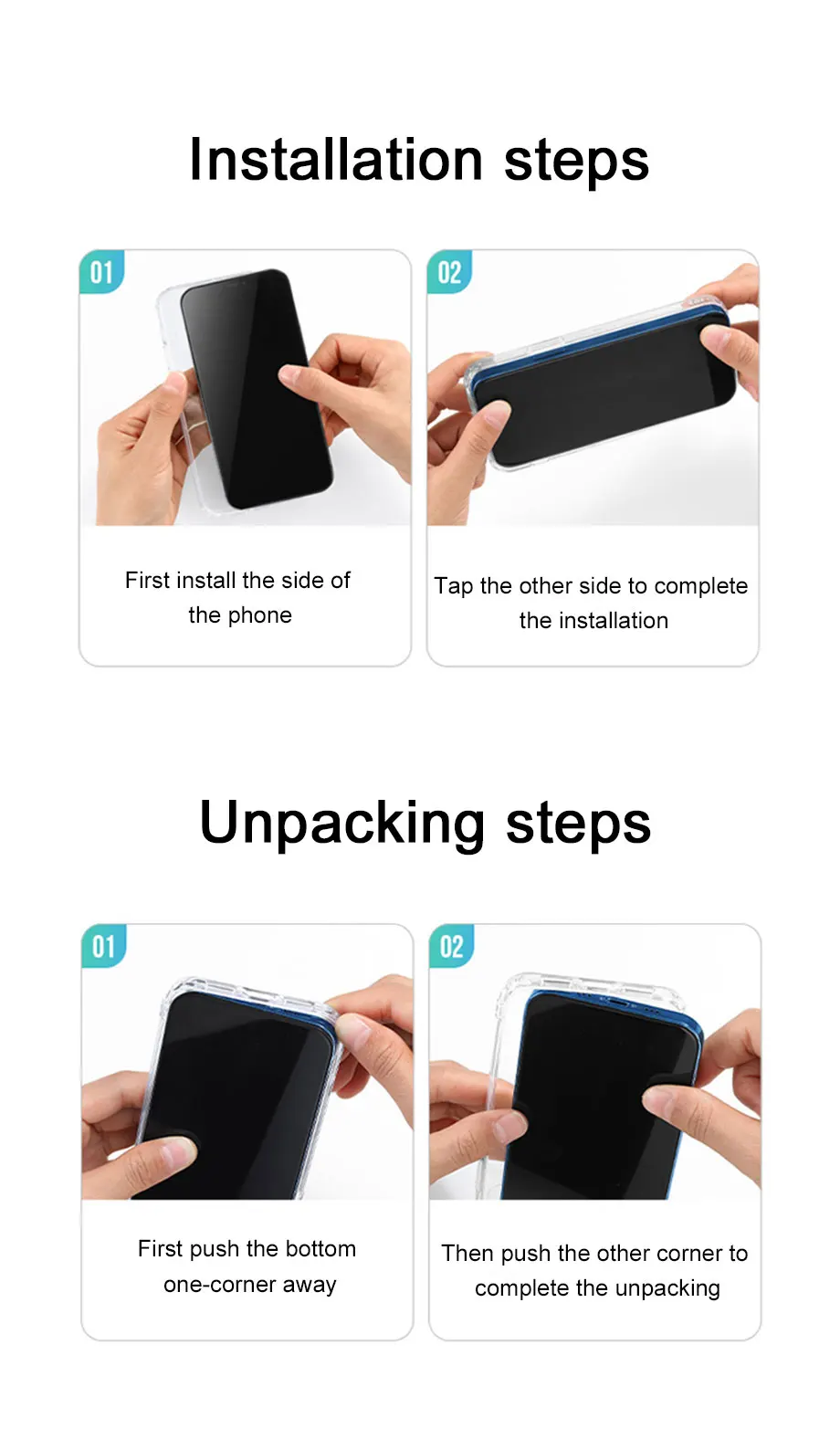 Installation steps

01

First install the side of the phone

02

Tap the other side to complete the installation

Unpacking steps

01

First push the bottom one-corner away

02

Then push the other corner to complete the unpacking