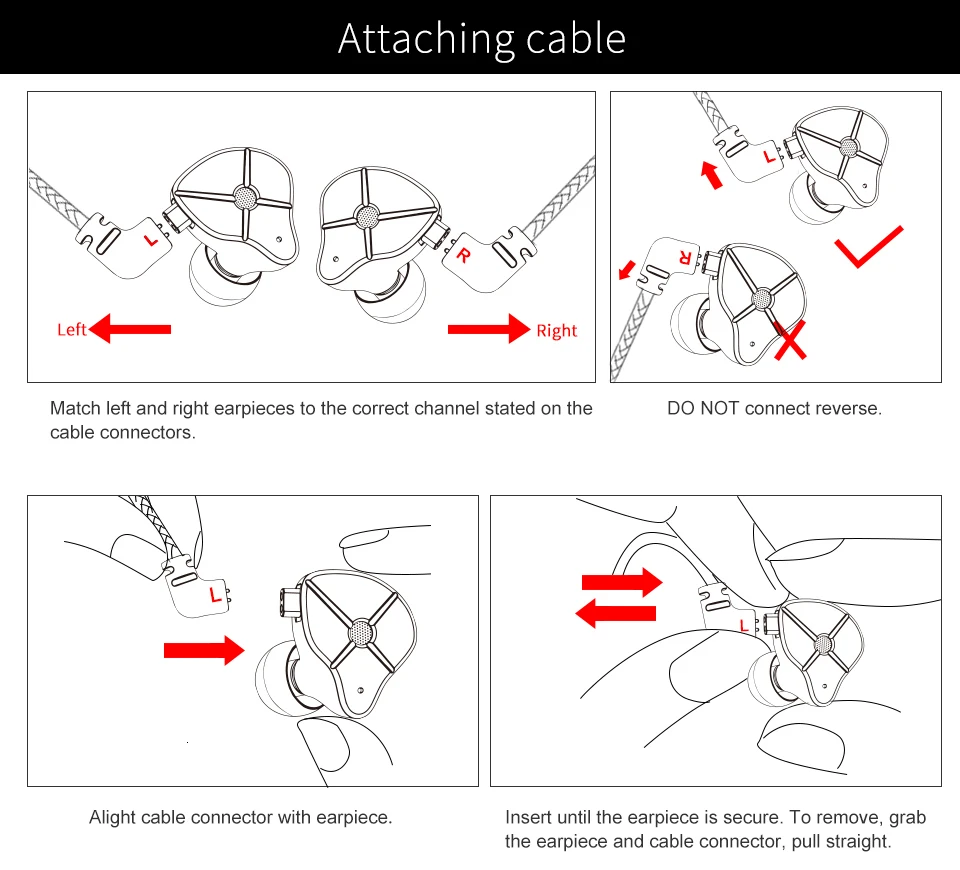 Attaching cable

L

R

Left

Right

Match left and right earpieces to the correct channel stated on the cable connectors.

L

R

DO NOT connect reverse.

L

Alight cable connector with earpiece.

L

Insert until the earpiece is secure. To remove, grab the earpiece and cable connector, pull straight.