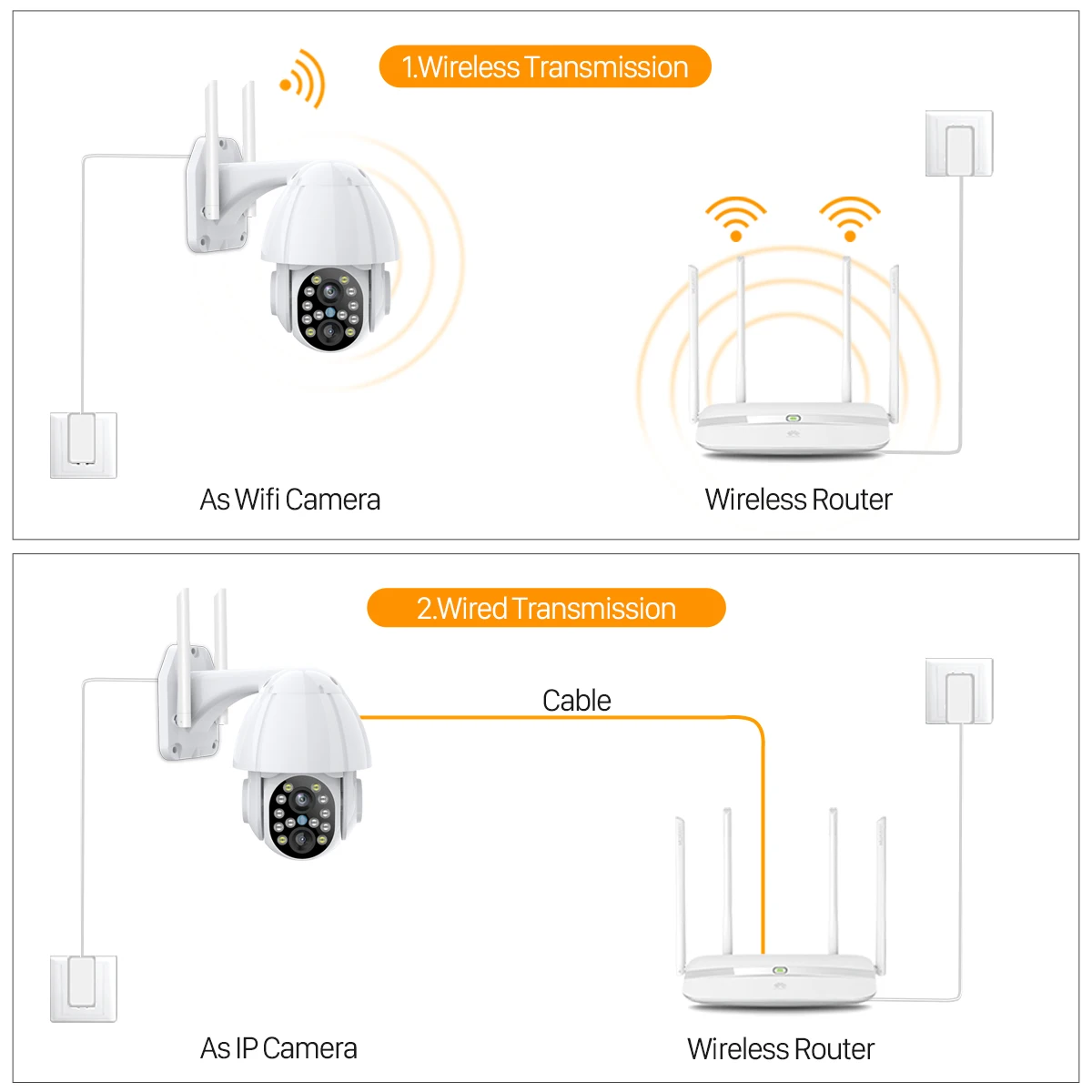 1.Wireless Transmission

As Wifi Camera

Wireless Router

2.Wired Transmission

Cable

As IP Camera

Wireless Router