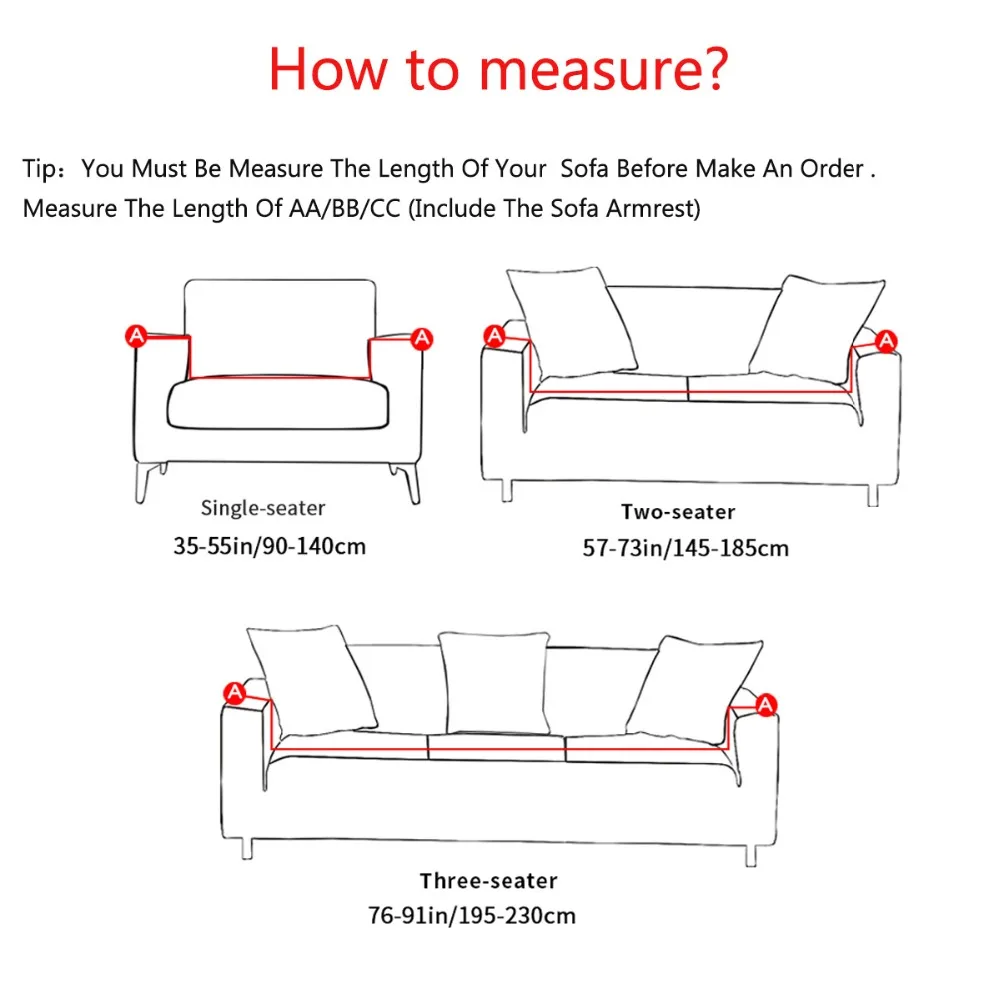 How to measure?

Tip：You Must Be Measure The Length Of Your Sofa Before Make An Order . Measure The Length Of AA/BB/CC (Include The Sofa Armrest)

A A

Single-seater
35-55in/90-140cm

A A

Two-seater
57-73in/145-185cm

A A

Three-seater
76-91in/195-230cm