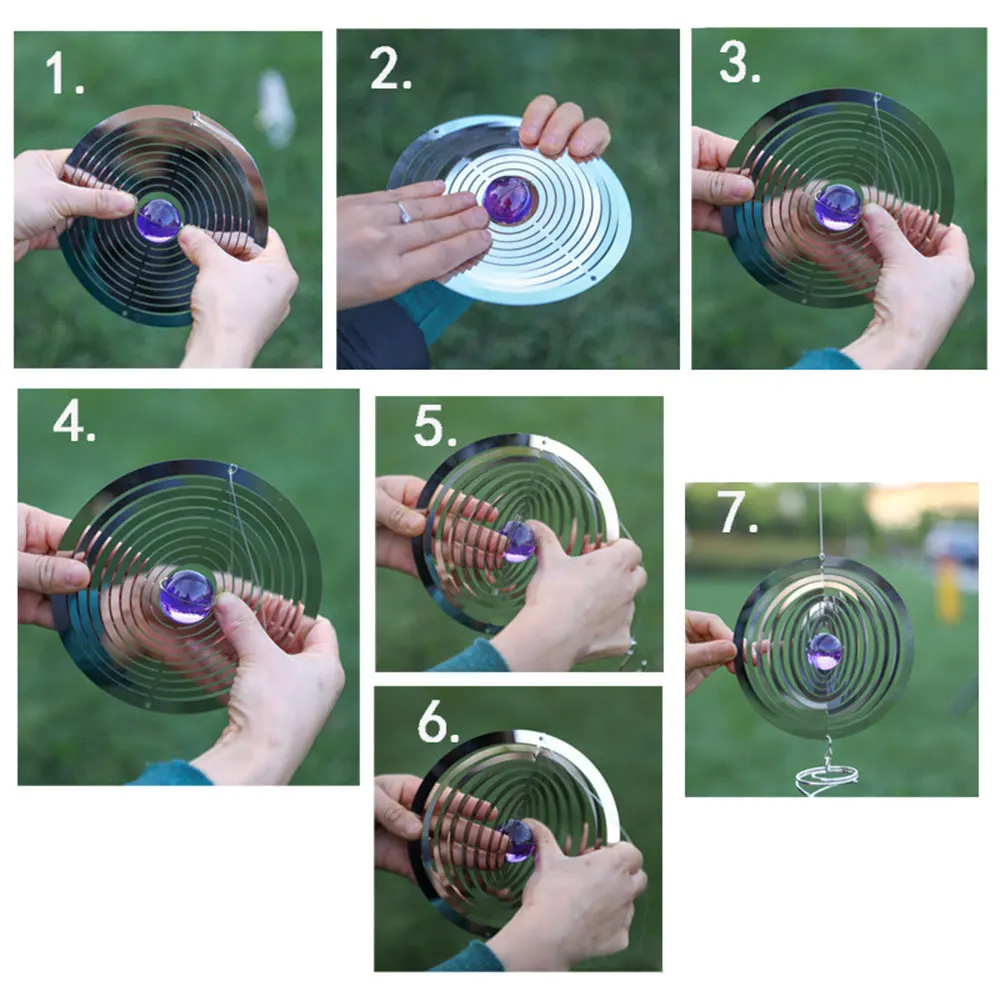 1.

2.

3.

4.

5.

6.

7.