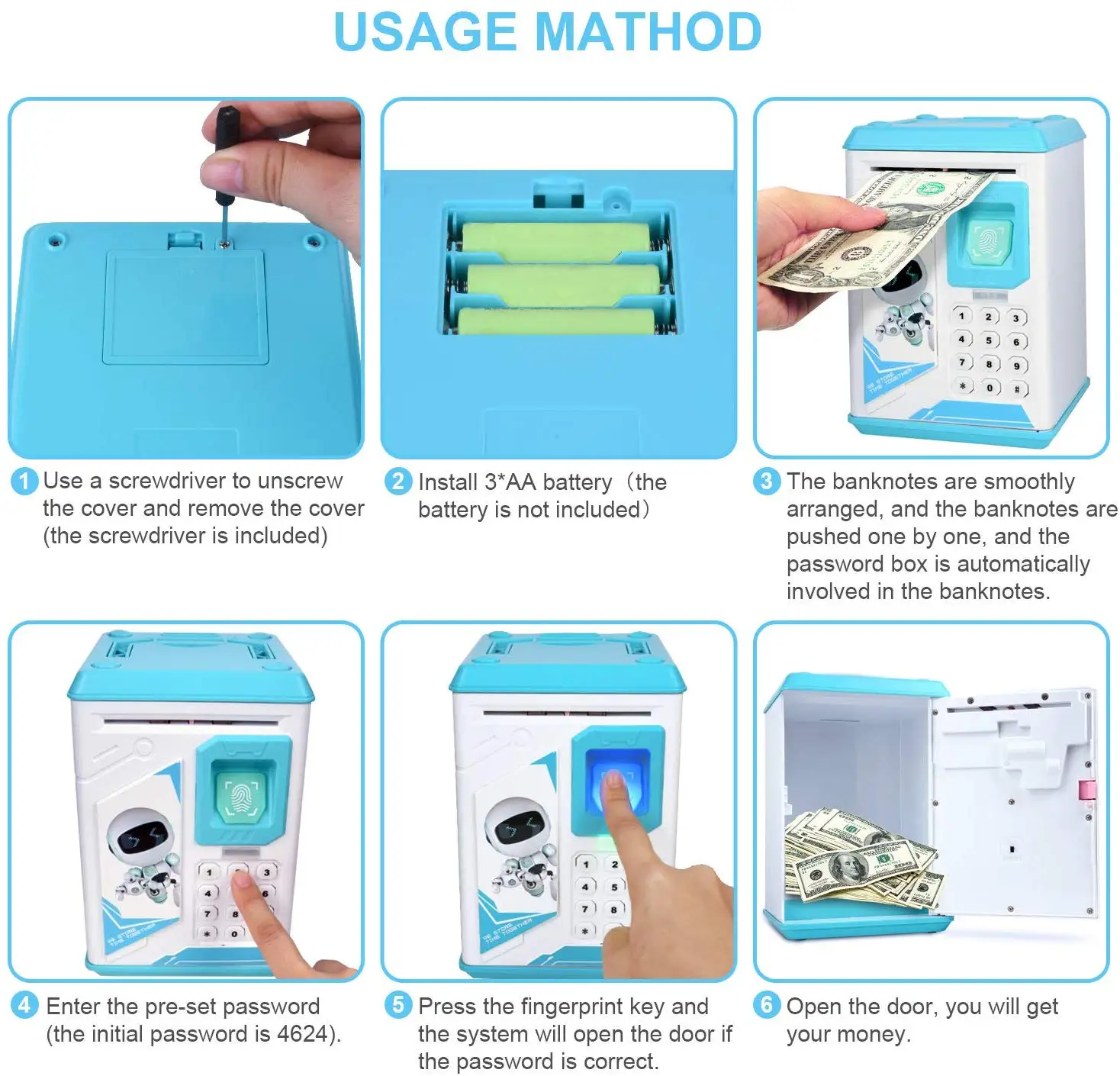 USAGE MATHOD

1 Use a screwdriver to unscrew the cover and remove the cover (the screwdriver is included)

2 Install 3*AA battery（the battery is not included）

3 The banknotes are smoothly arranged, and the banknotes are pushed one by one, and the password box is automatically involved in the banknotes.

1 2 3
4 5 6
7 8 9
* 0 #

WE STORE TIME TOGETHER

4 Enter the pre-set password (the initial password is 4624).

5 Press the fingerprint key and the system will open the door if the password is correct.

6 Open the door, you will get your money.