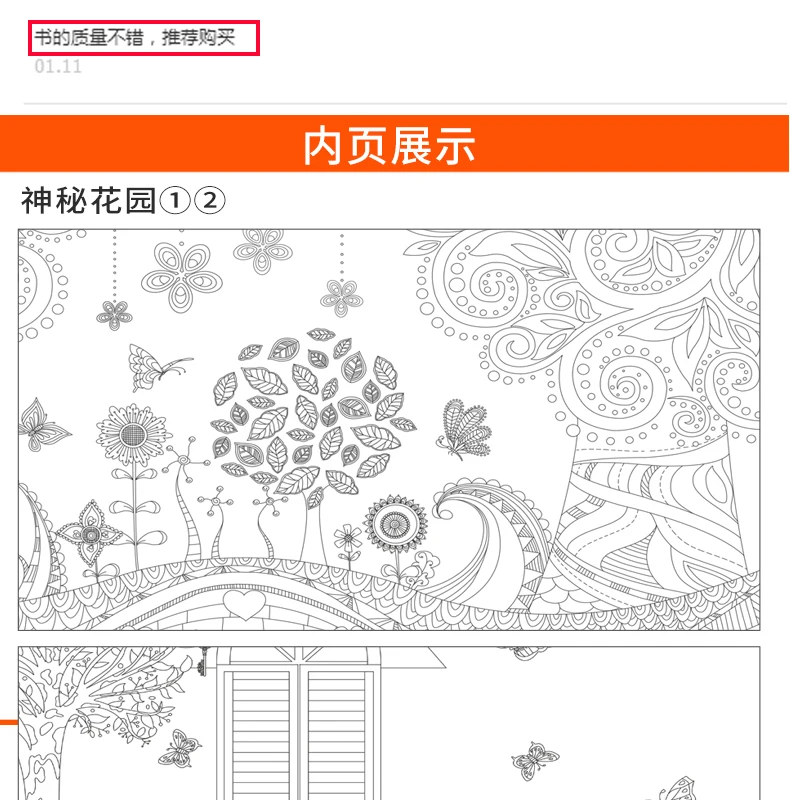 书的质量不错，推荐购买
01.11

内页展示

神秘花园①②