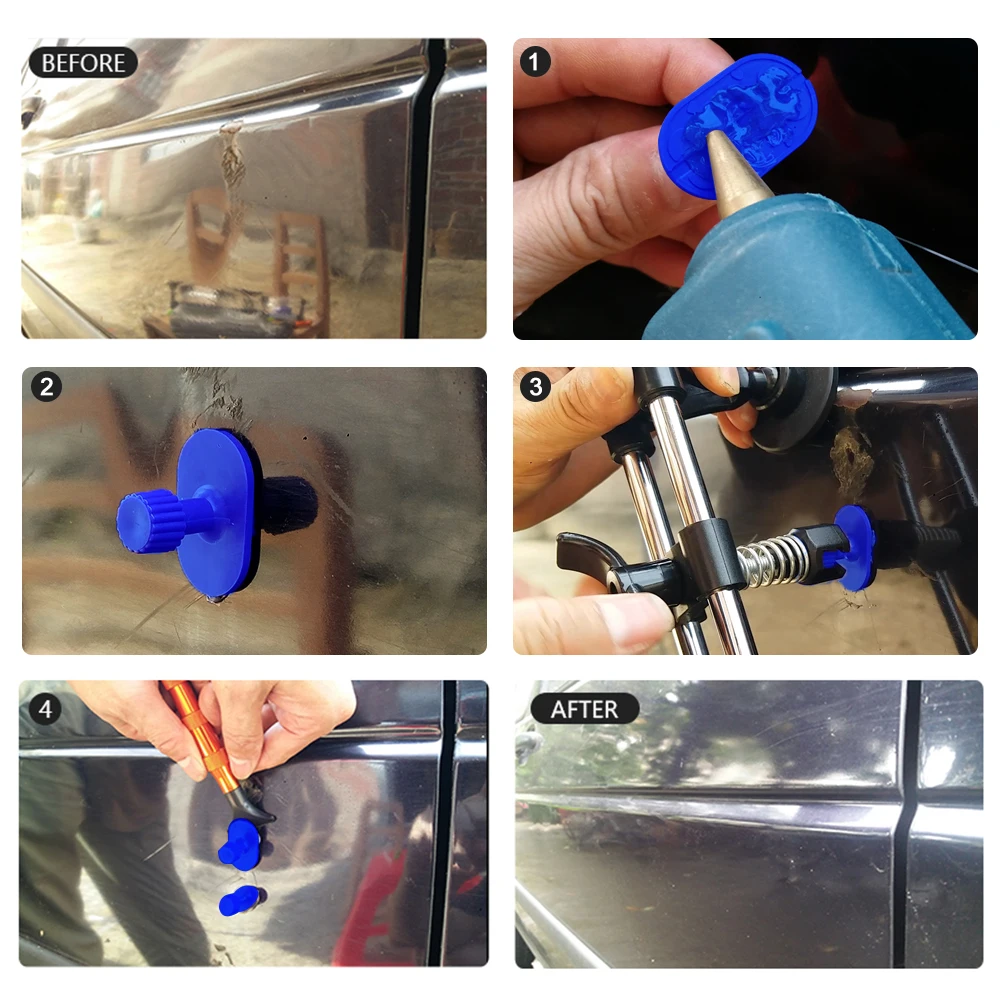 BEFORE

1

2

3

4

AFTER