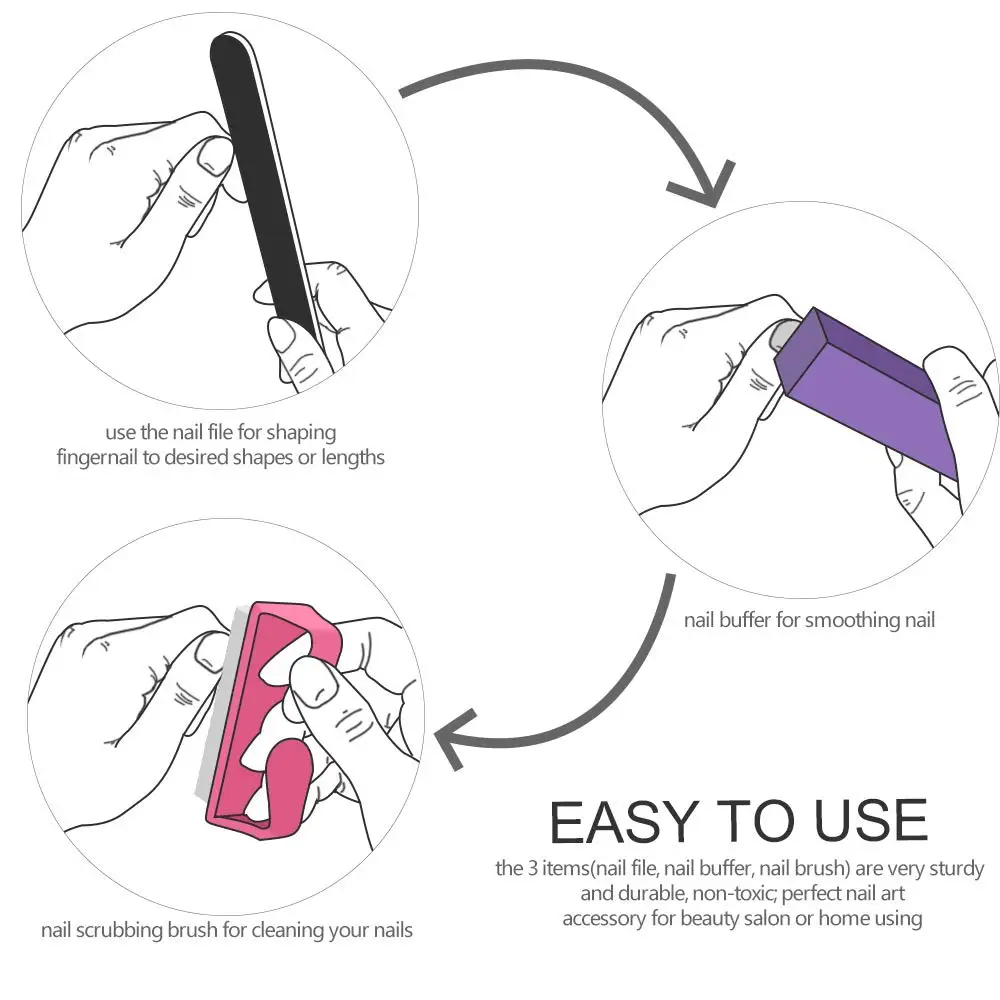 use the nail file for shaping fingernail to desired shapes or lengths

nail buffer for smoothing nail

nail scrubbing brush for cleaning your nails

EASY TO USE

the 3 items(nail file, nail buffer, nail brush) are very sturdy and durable, non-toxic; perfect nail art accessory for beauty salon or home using