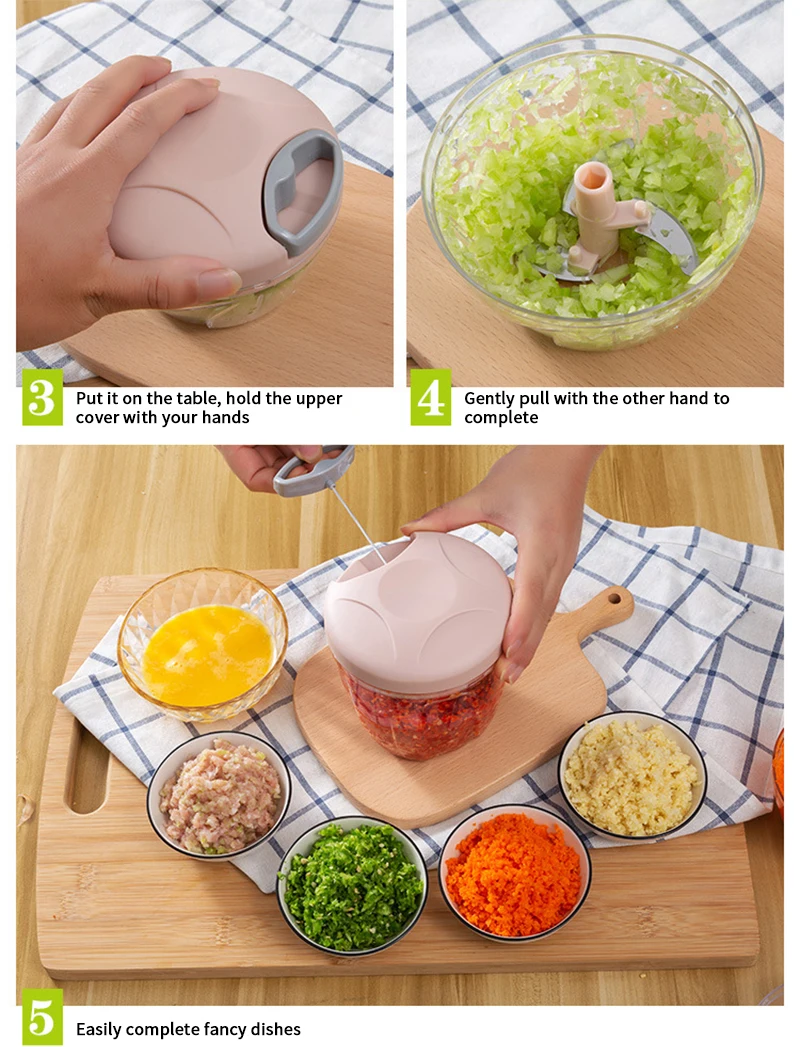 3
Put it on the table, hold the upper cover with your hands

4
Gently pull with the other hand to complete

5
Easily complete fancy dishes