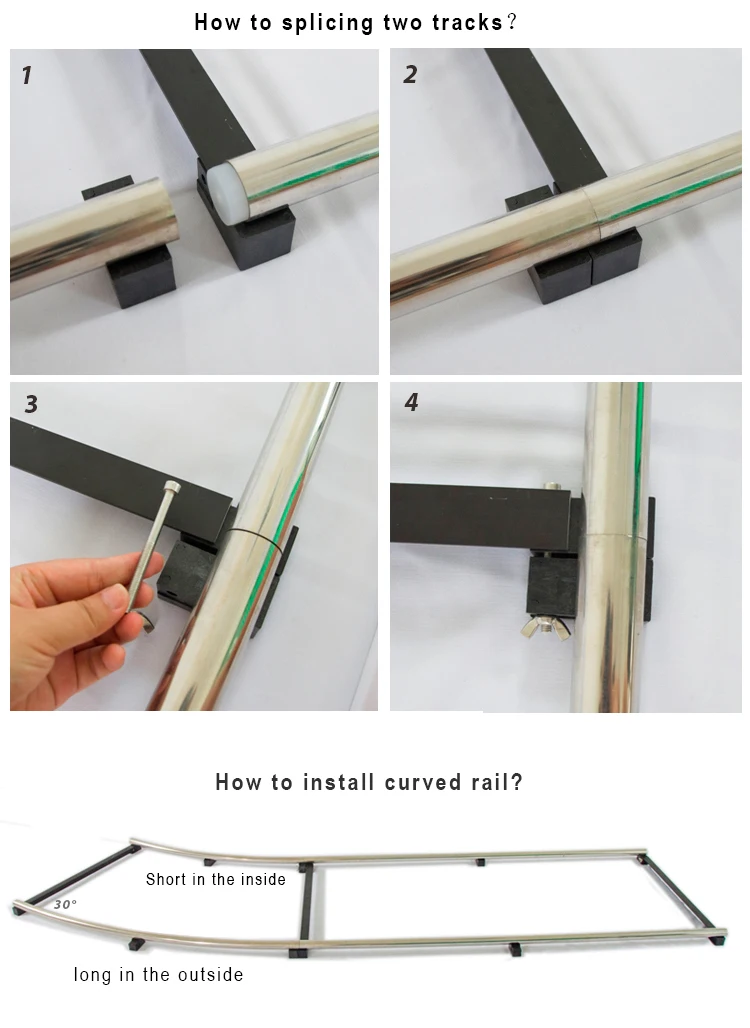 How to splicing two tracks？

1

2

3

4

How to install curved rail?

Short in the inside

30°

long in the outside