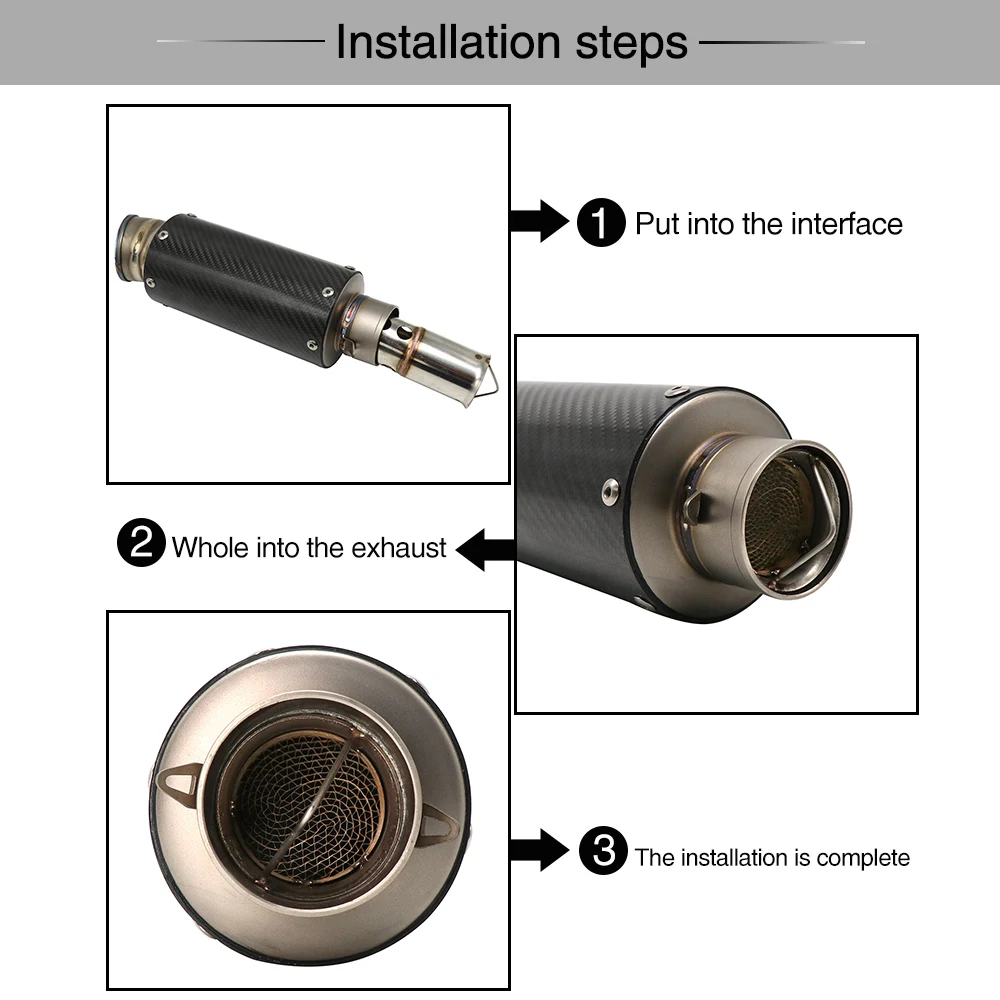 Installation steps

1 Put into the interface

2 Whole into the exhaust

3 The installation is complete