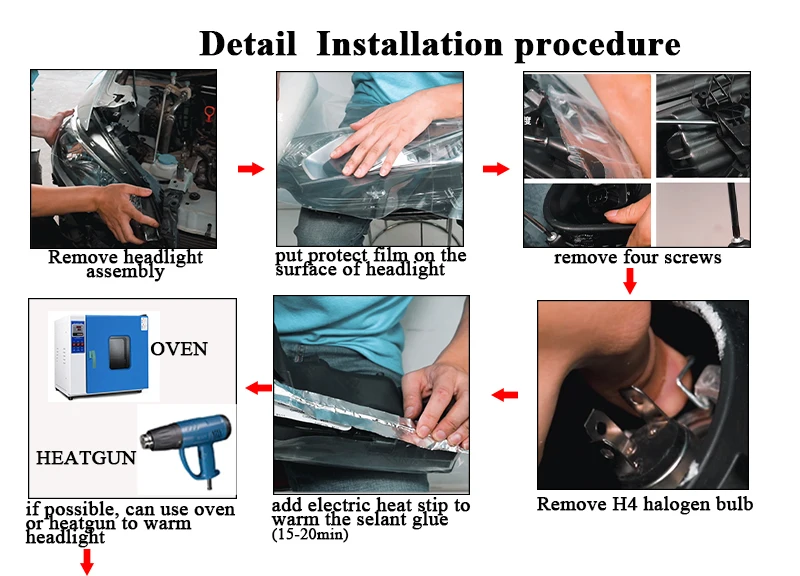 Detail Installation procedure

Remove headlight assembly

put protect film on the surface of headlight

remove four screws

Remove H4 halogen bulb

add electric heat stip to warm the selant glue (15-20min)

OVEN

HEATGUN

if possible, can use oven or heatgun to warm headlight