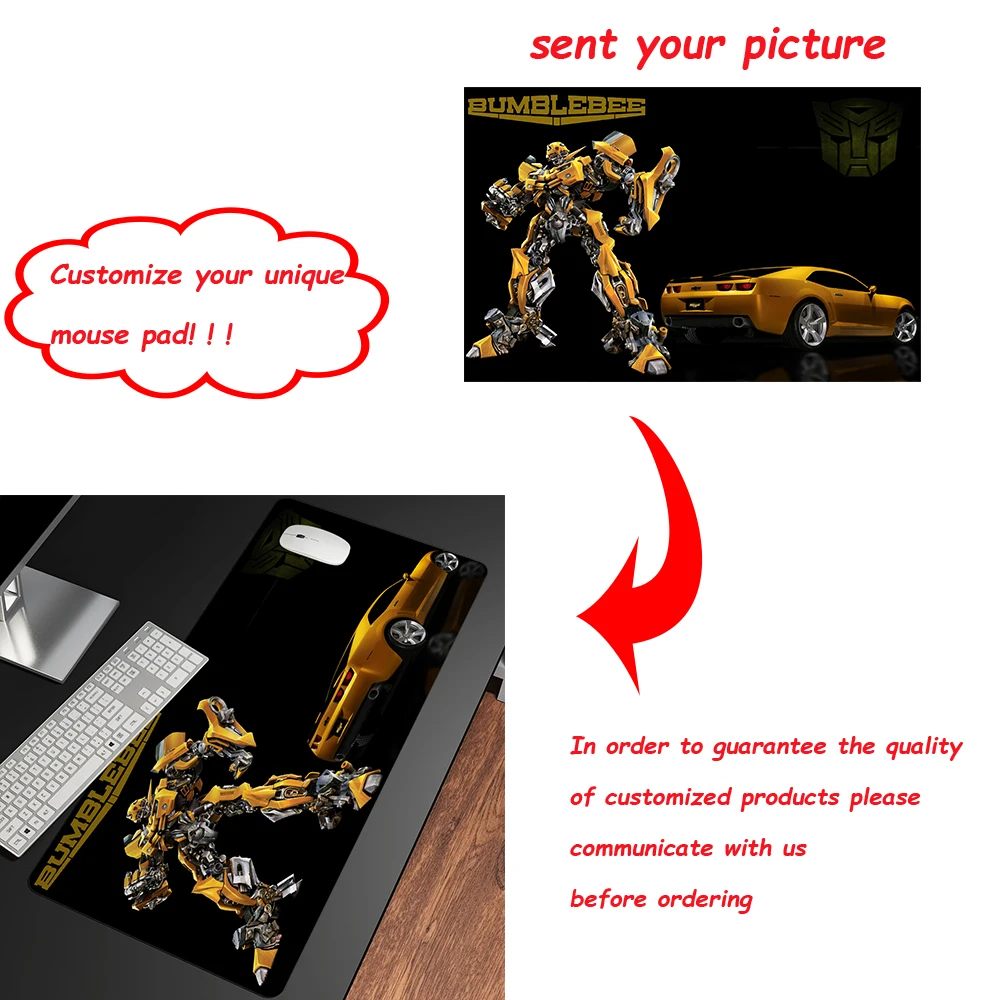 sent your picture

BUMBLEBEE

Customize your unique mouse pad! ! !

BUMBLEBEE

In order to guarantee the quality of customized products please communicate with us before ordering