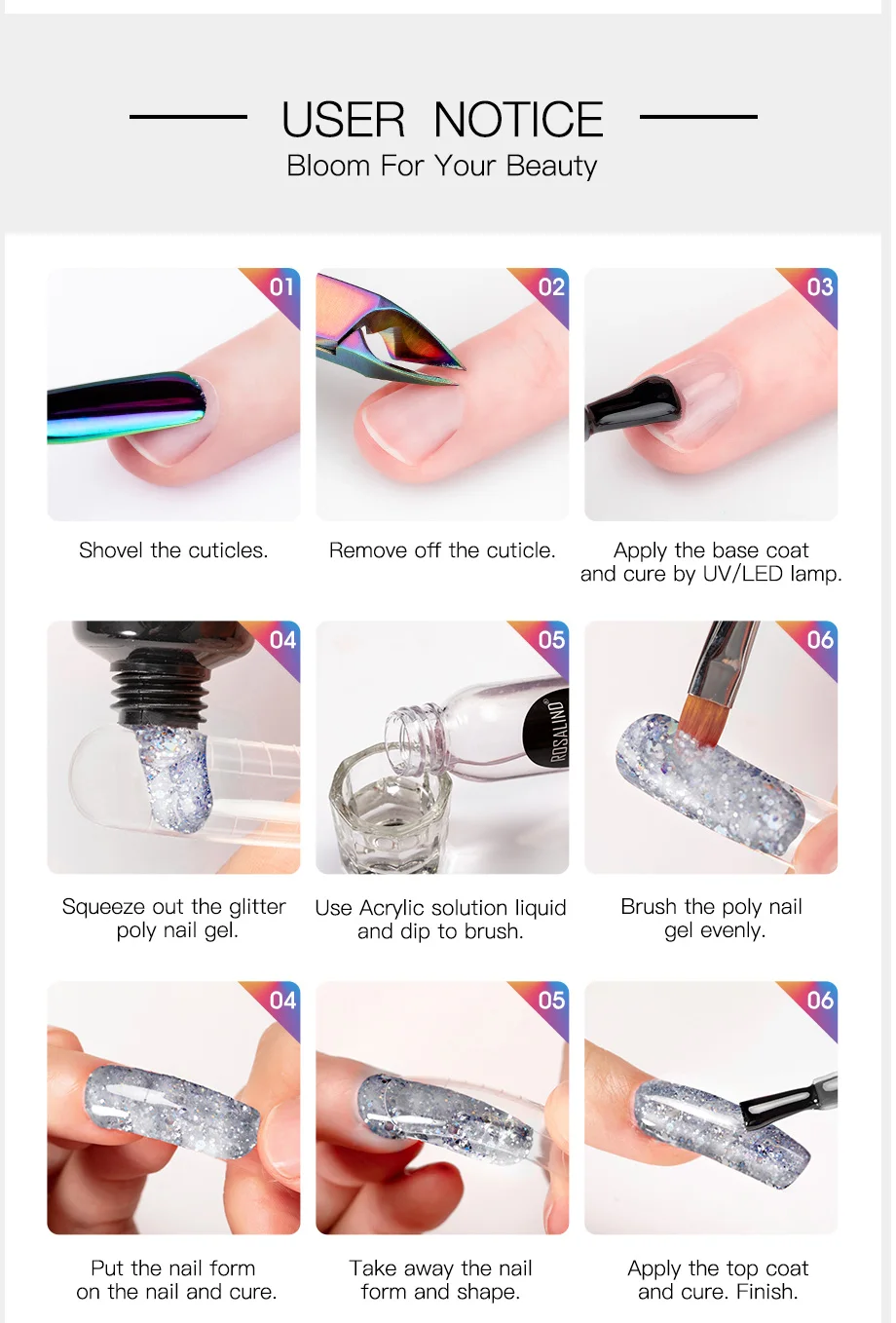 USER NOTICE
Bloom For Your Beauty

01
Shovel the cuticles.

02
Remove off the cuticle.

03
Apply the base coat and cure by UV/LED lamp.

04
Squeeze out the glitter poly nail gel.

05
ROSALIND
Use Acrylic solution liquid and dip to brush.

06
Brush the poly nail gel evenly.

04
Put the nail form on the nail and cure.

05
Take away the nail form and shape.

06
Apply the top coat and cure. Finish.