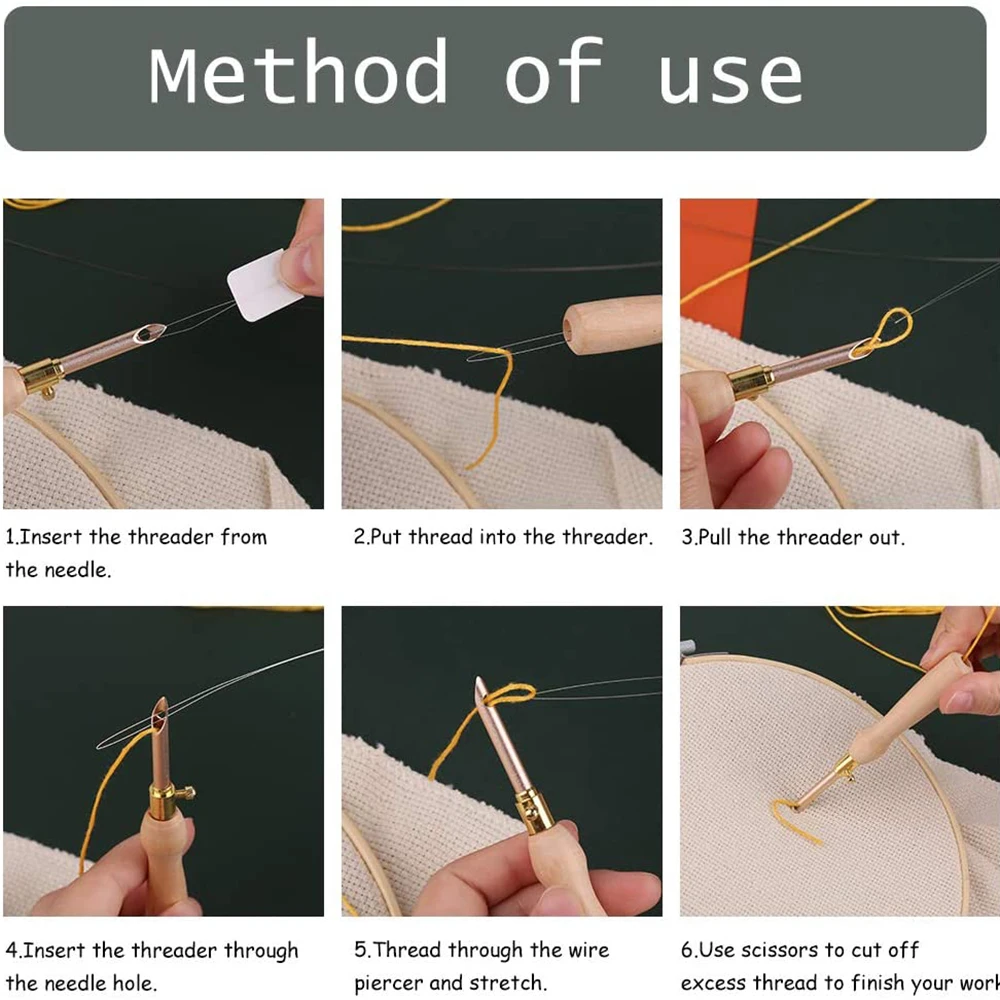 Method of use

1.Insert the threader from the needle.

2.Put thread into the threader.

3.Pull the threader out.

4.Insert the threader through the needle hole.

5.Thread through the wire piercer and stretch.

6.Use scissors to cut off excess thread to finish your work