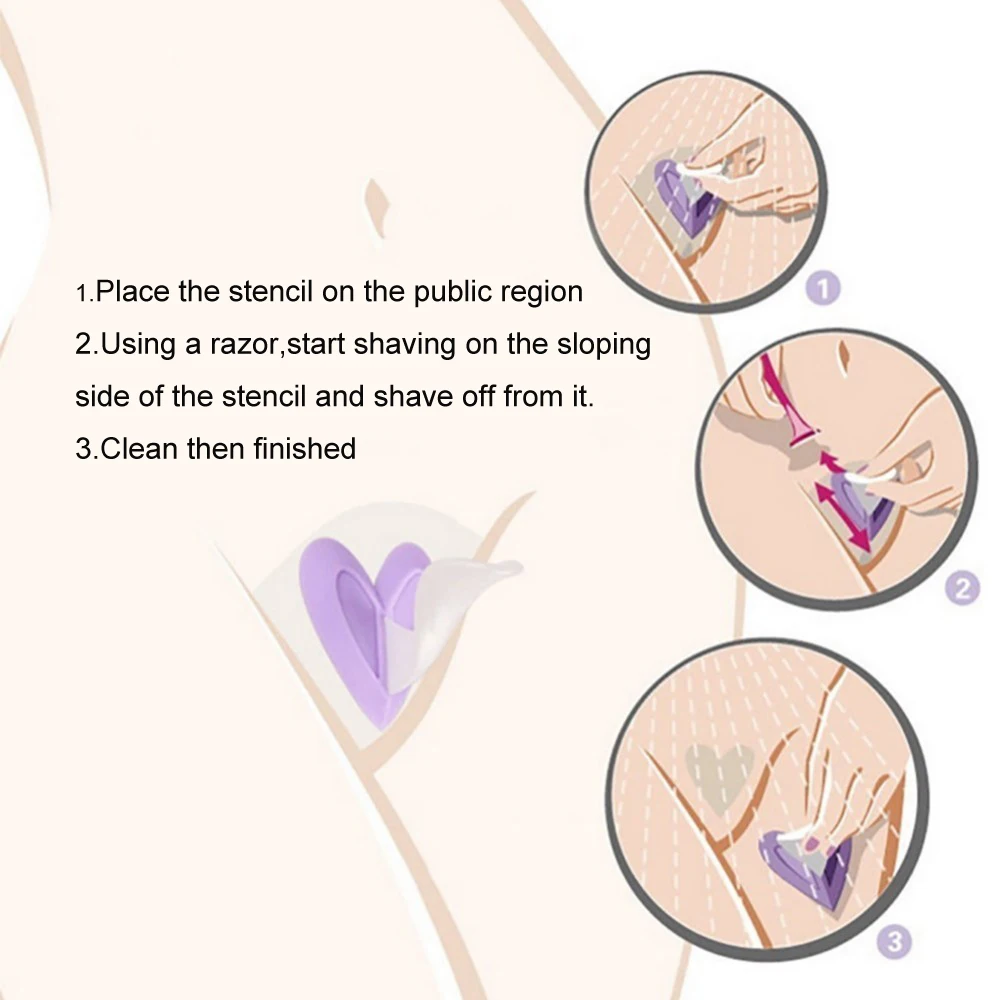 1.Place the stencil on the public region
2.Using a razor,start shaving on the sloping side of the stencil and shave off from it.
3.Clean then finished

1

2

3