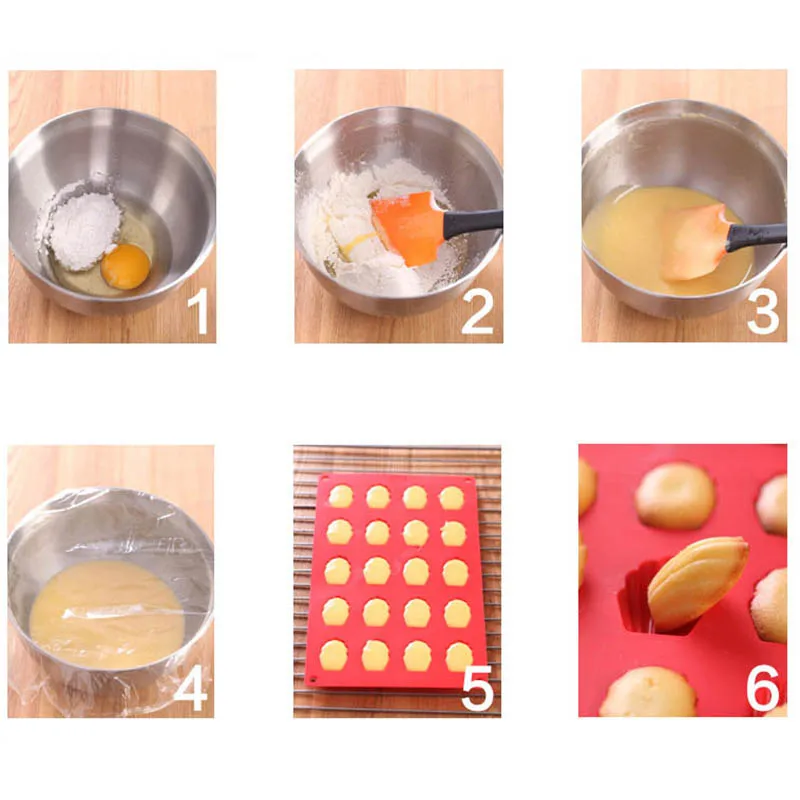 1

2

3

4

5

6