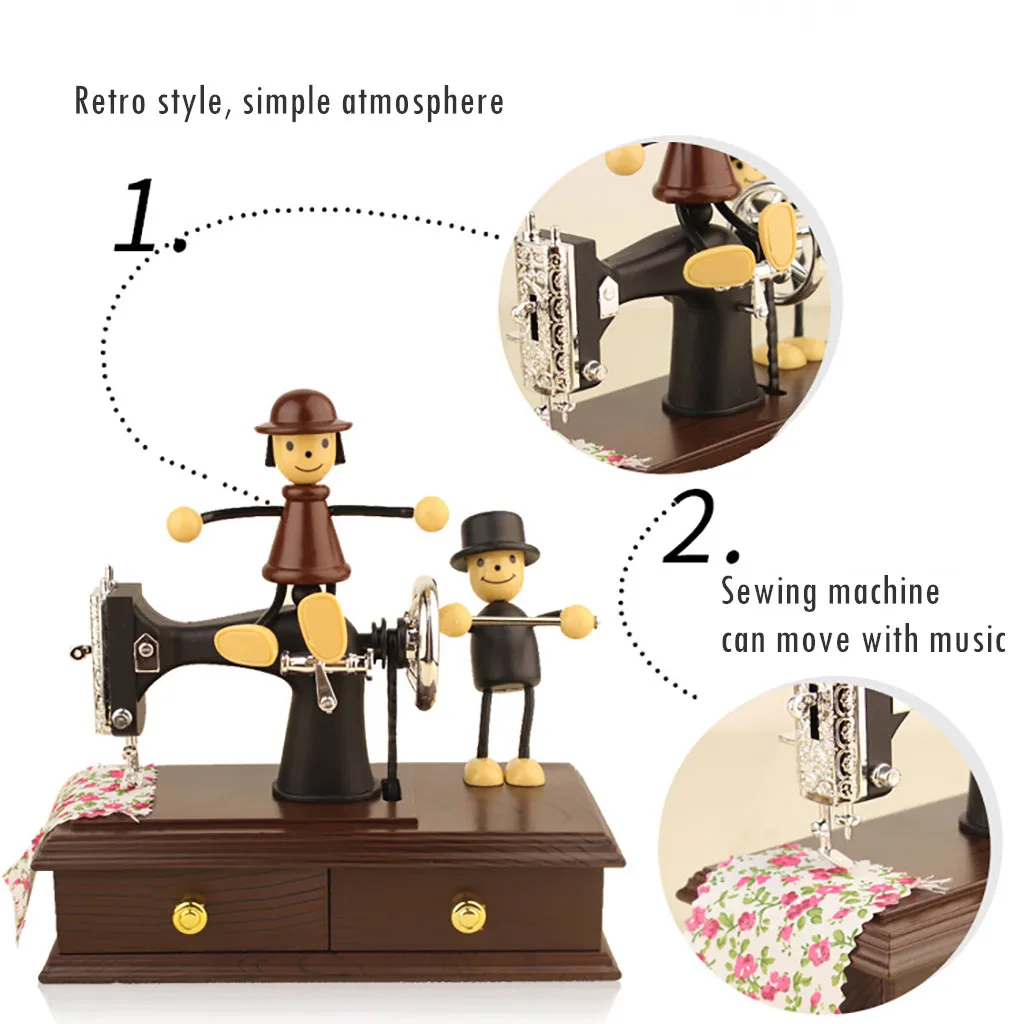 Retro style, simple atmosphere

1.

2.

Sewing machine can move with music