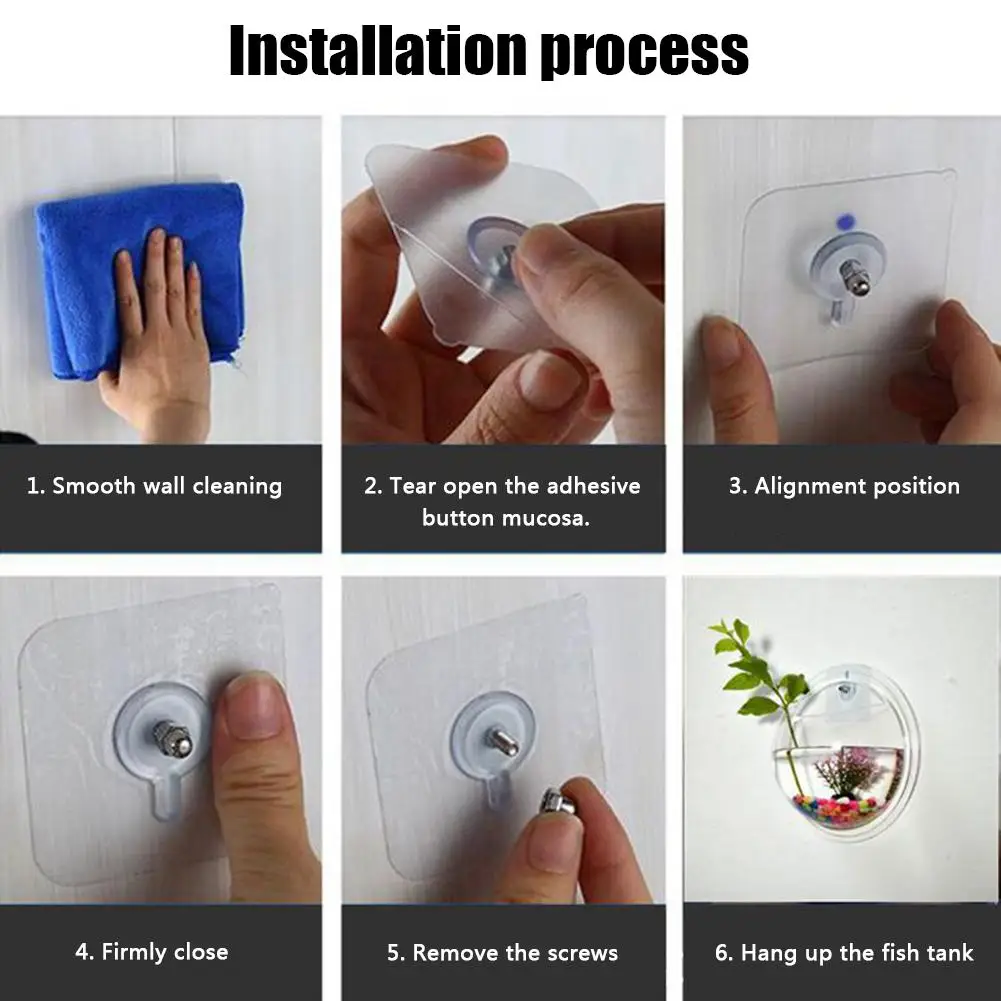 Installation process

1. Smooth wall cleaning

2. Tear open the adhesive button mucosa.

3. Alignment position

4. Firmly close

5. Remove the screws

6. Hang up the fish tank