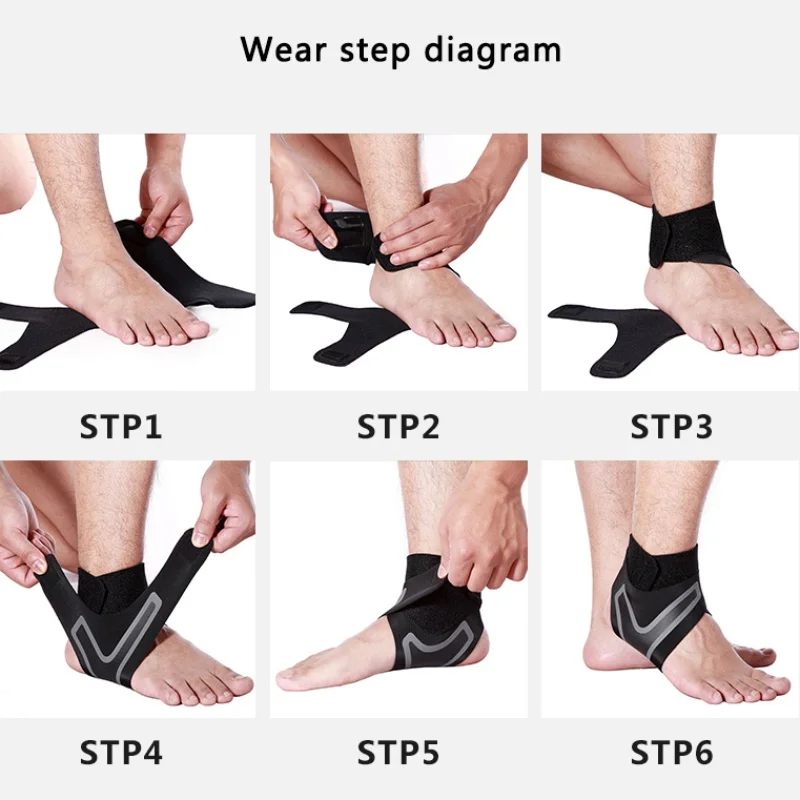 Wear step diagram

STP1

STP2

STP3

STP4

STP5

STP6