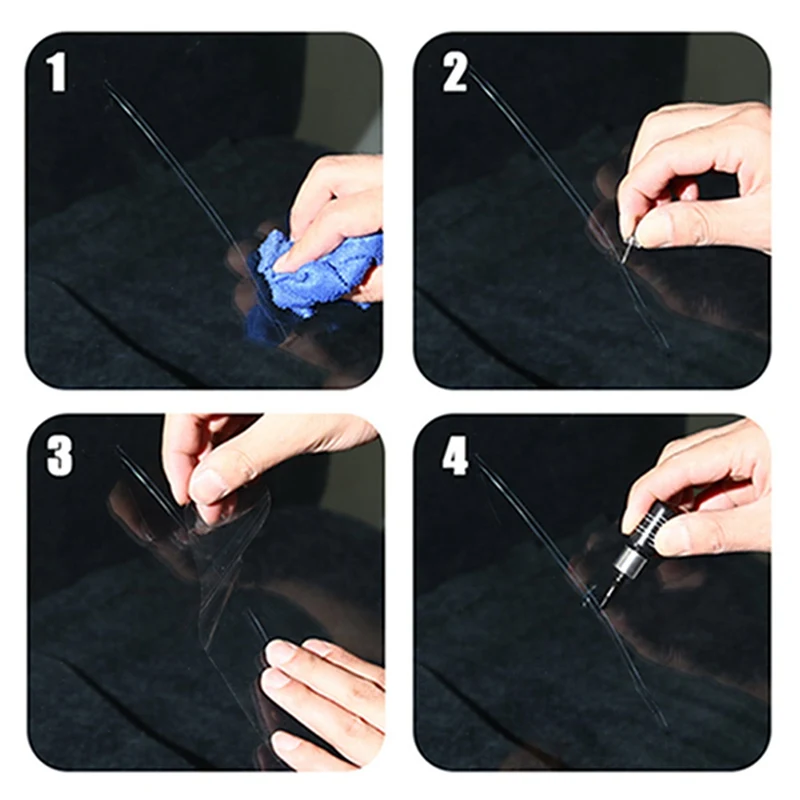 1

2

3

4