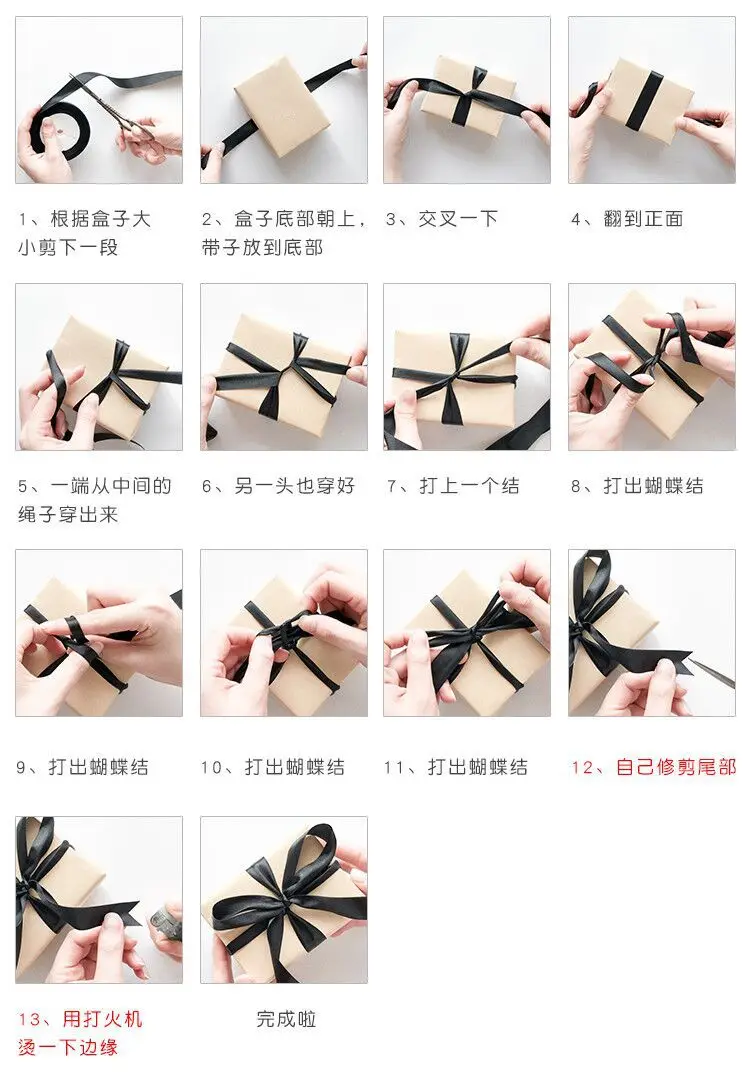 1、根据盒子大小剪下一段

2、盒子底部朝上，带子放到底部

3、交叉一下

4、翻到正面

5、一端从中间的绳子穿出来

6、另一头也穿好

7、打上一个结

8、打出蝴蝶结

9、打出蝴蝶结

10、打出蝴蝶结

11、打出蝴蝶结

12、自己修剪尾部

13、用打火机烫一下边缘

完成啦