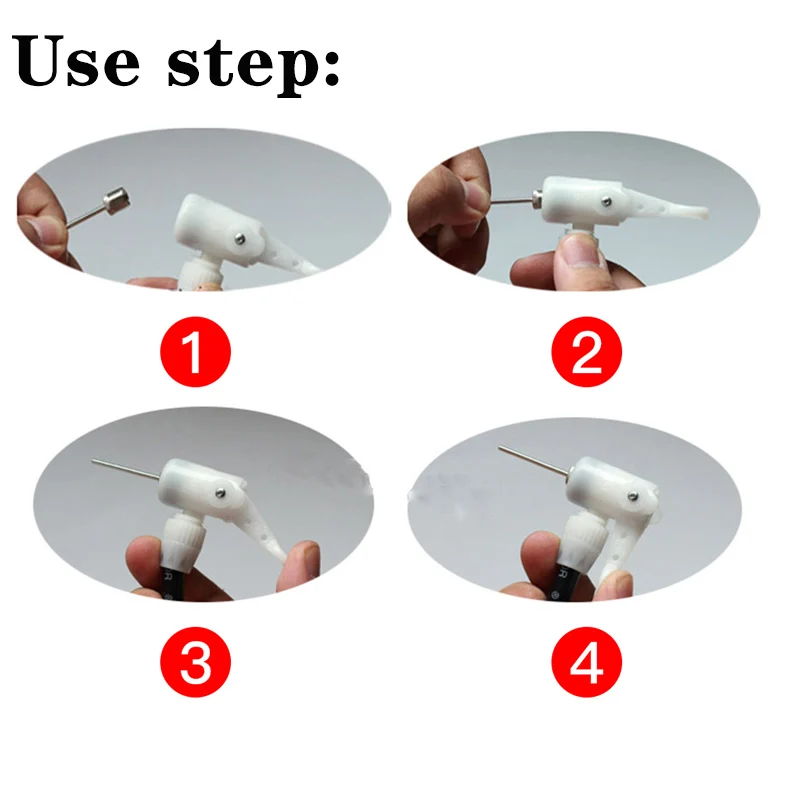 Use step:

1

2

3

4