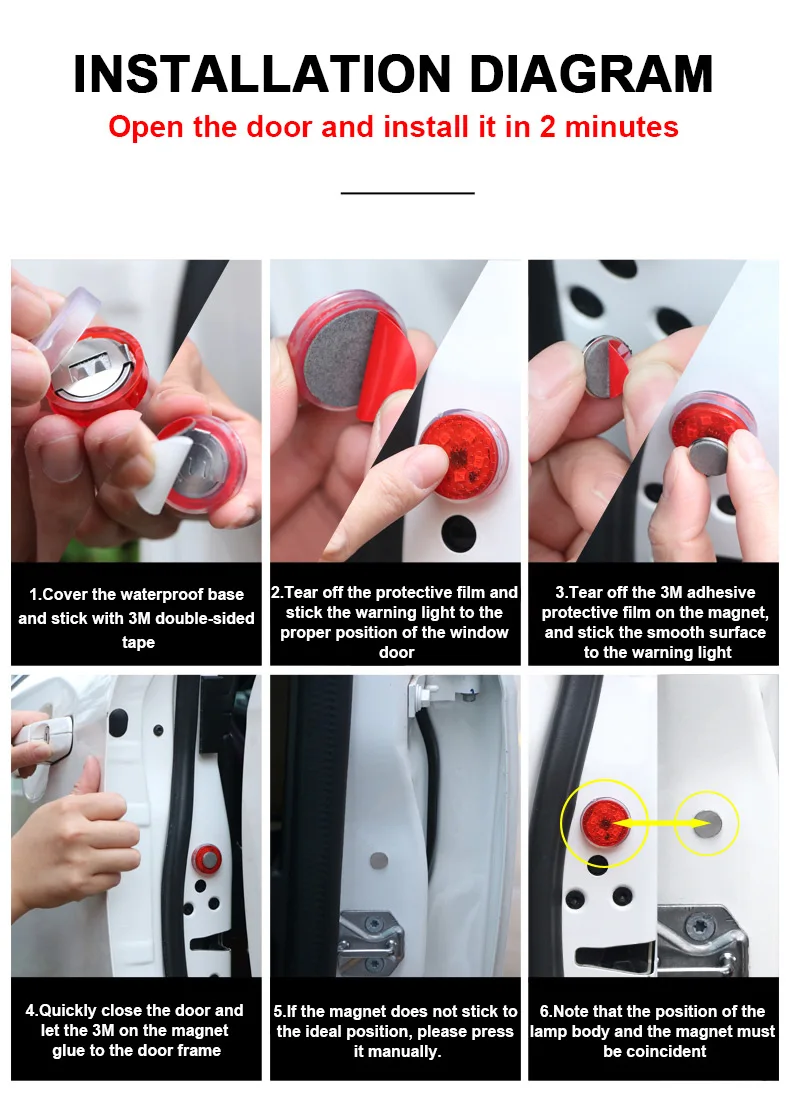 INSTALLATION DIAGRAM

Open the door and install it in 2 minutes

1.Cover the waterproof base and stick with 3M double-sided tape

2.Tear off the protective film and stick the warning light to the proper position of the window door

3.Tear off the 3M adhesive protective film on the magnet, and stick the smooth surface to the warning light

4.Quickly close the door and let the 3M on the magnet glue to the door frame

5.If the magnet does not stick to the ideal position, please press it manually.

6.Note that the position of the lamp body and the magnet must be coincident