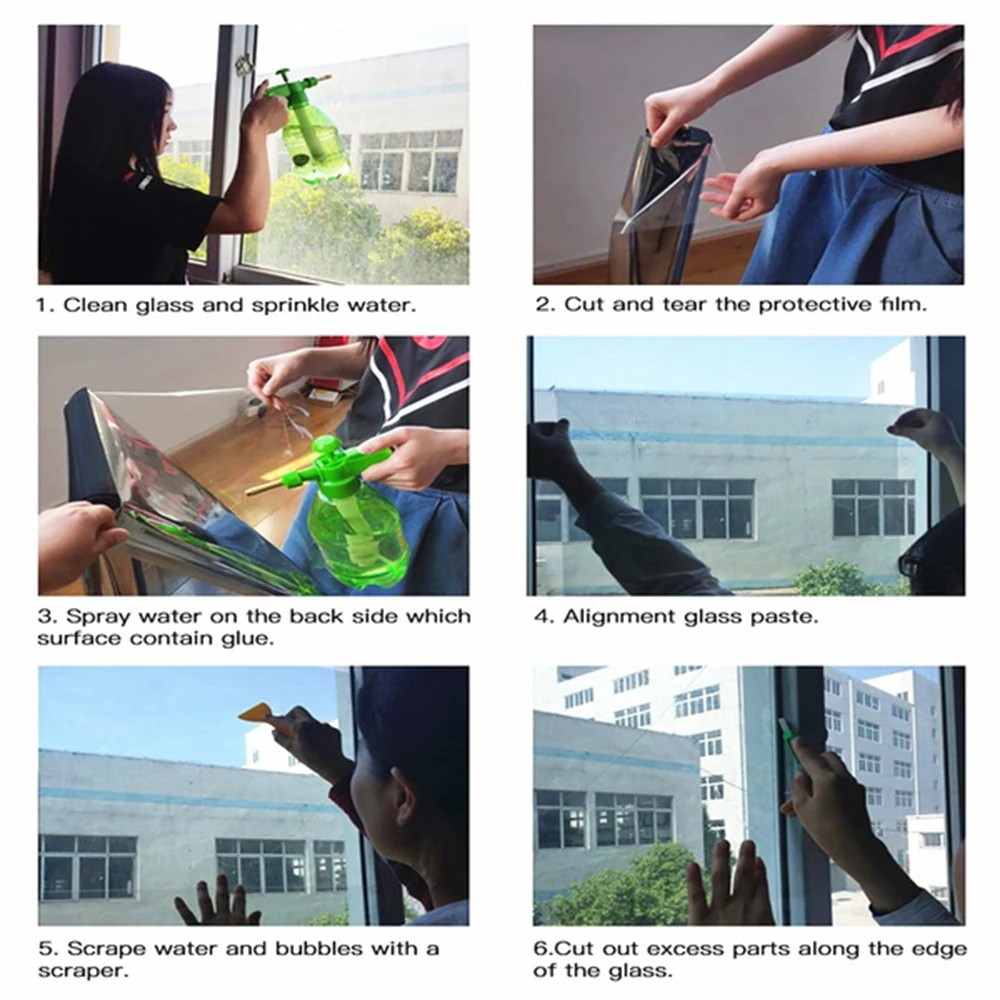 1. Clean glass and sprinkle water.

2. Cut and tear the protective film.

3. Spray water on the back side which surface contain glue.

4. Alignment glass paste.

5. Scrape water and bubbles with a scraper.

6.Cut out excess parts along the edge of the glass.