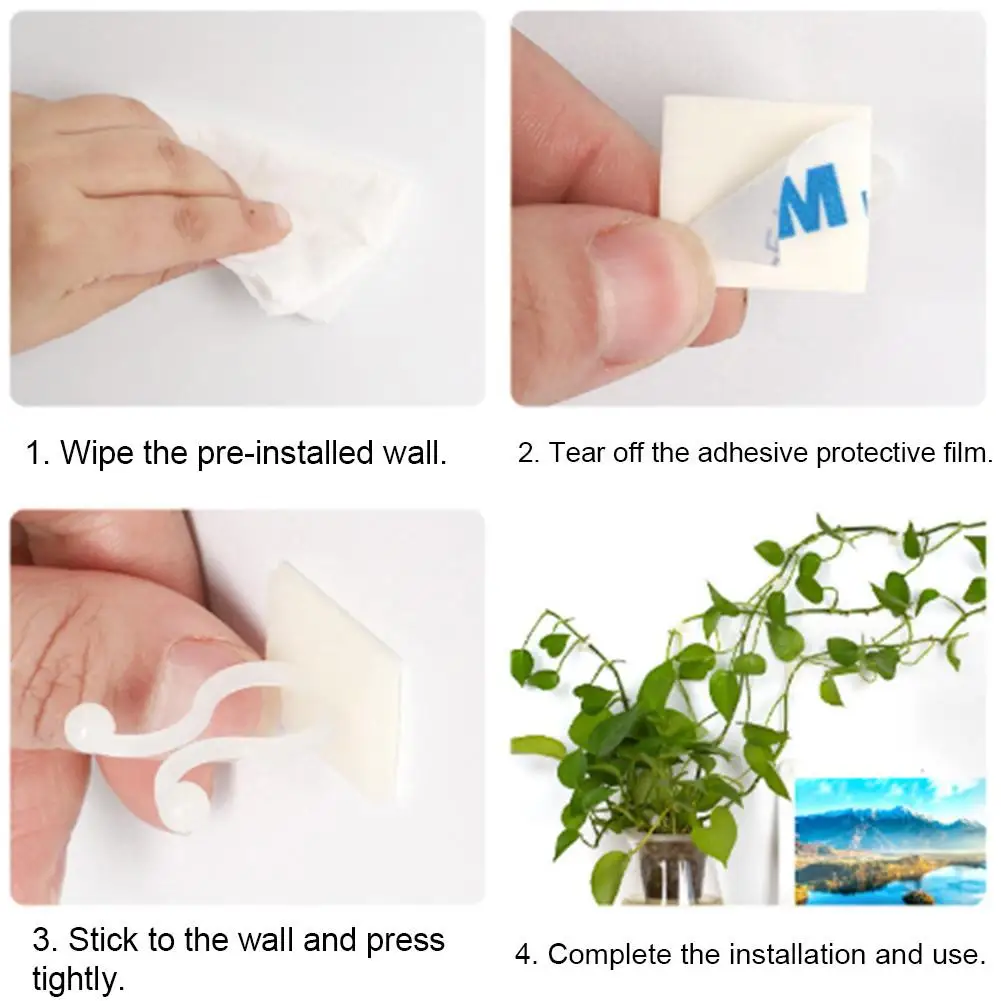 M

1. Wipe the pre-installed wall.

2. Tear off the adhesive protective film.

3. Stick to the wall and press tightly.

4. Complete the installation and use.