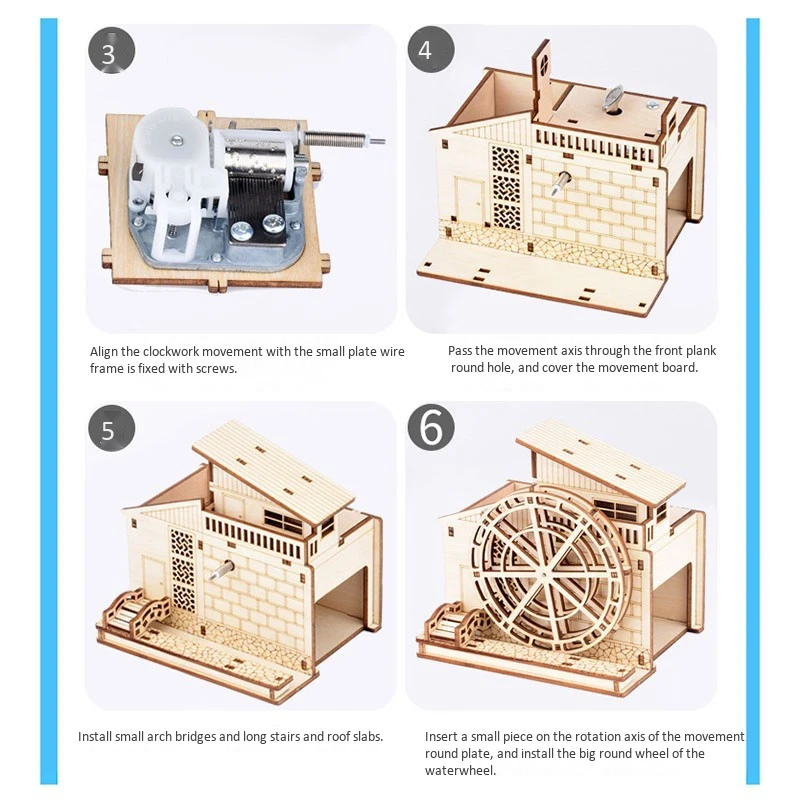 3

Align the clockwork movement with the small plate wire frame is fixed with screws.

4

Pass the movement axis through the front plank round hole, and cover the movement board.

5

Install small arch bridges and long stairs and roof slabs.

6

Insert a small piece on the rotation axis of the movement round plate, and install the big round wheel of the waterwheel.