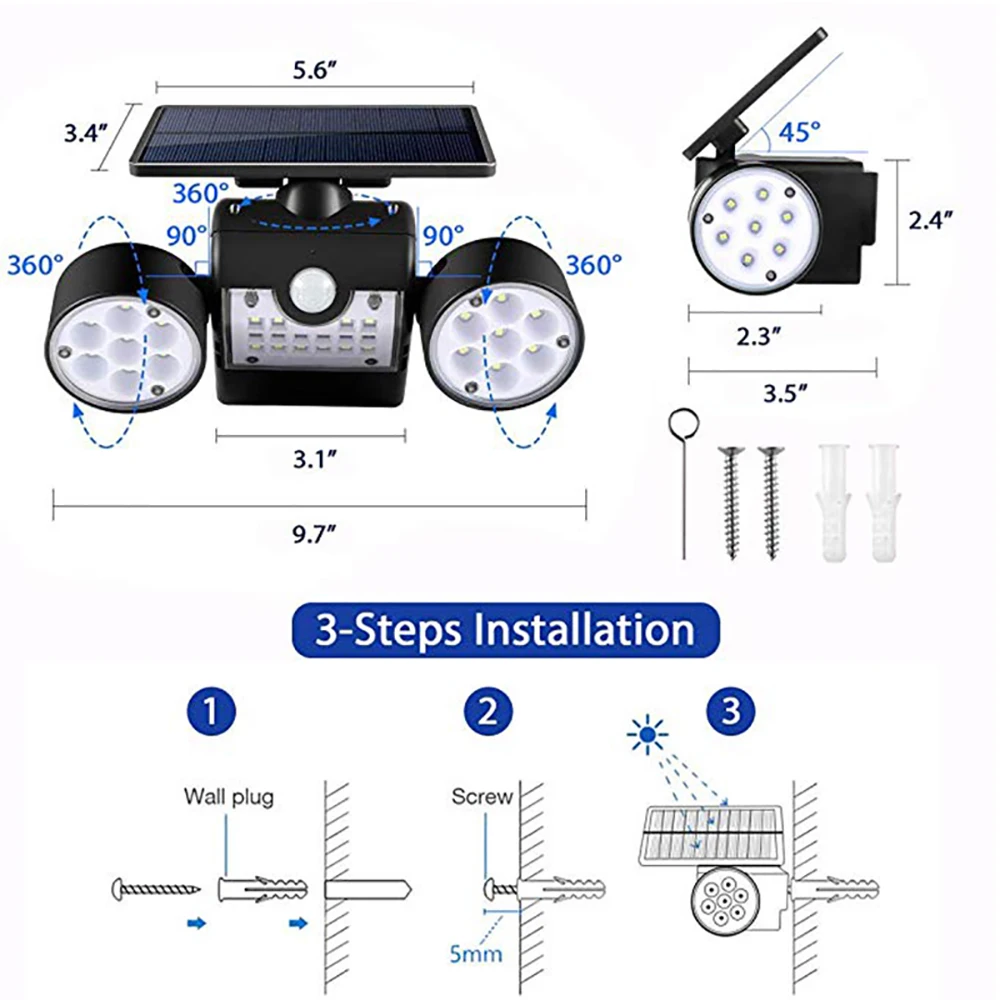 5.6″

3.4″

360°

90°

90°

360°

360°

3.1″

9.7″

45°

2.4″

2.3″

3.5″

3-Steps Installation

1

Wall plug

2

Screw

5mm

3